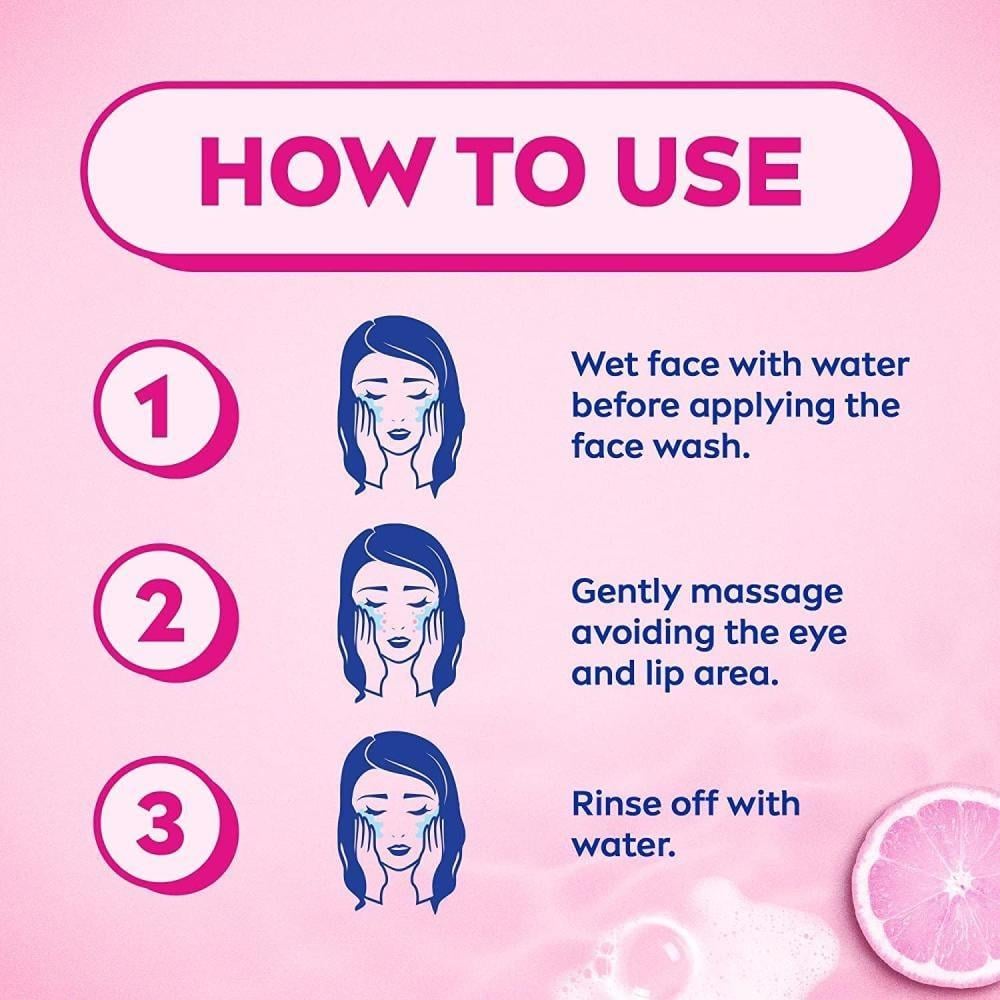 HOW TO USE

1

Wet face with water before applying the face wash.

2

Gently massage avoiding the eye and lip area.

3

Rinse off with water.