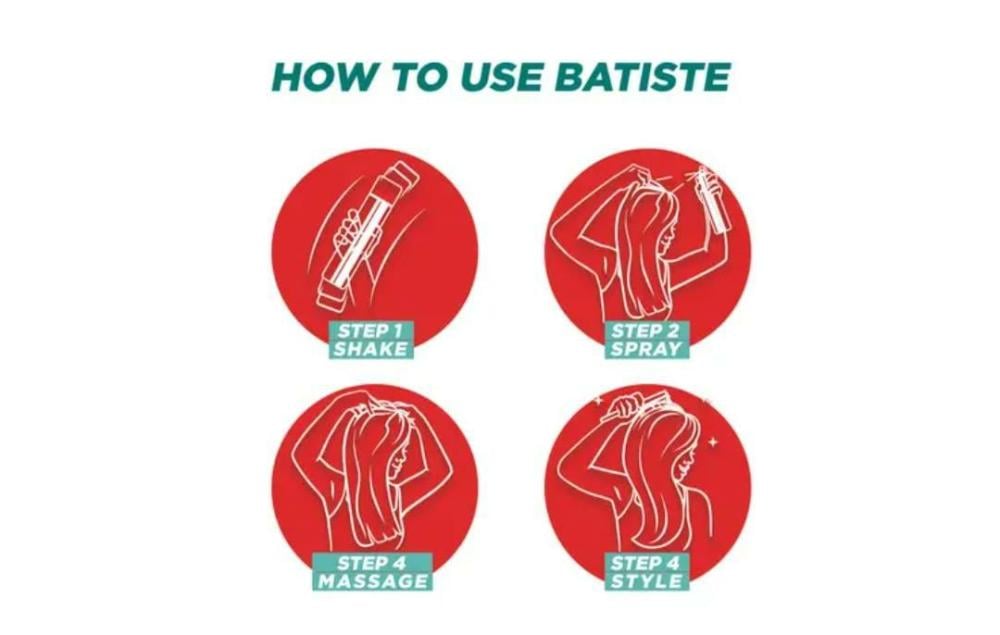 HOW TO USE BATISTE

STEP 1
SHAKE

STEP 2
SPRAY

STEP 4
MASSAGE

STEP 4
STYLE