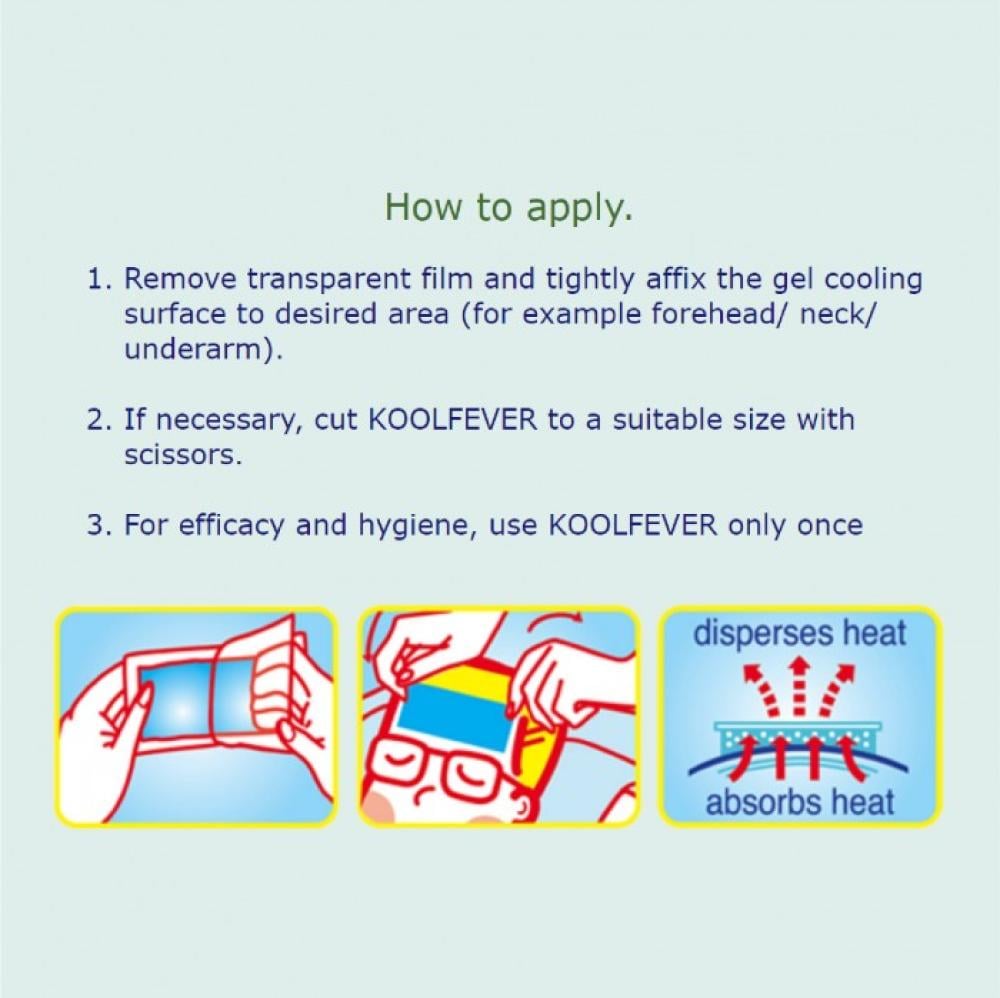 How to apply.

1. Remove transparent film and tightly affix the gel cooling surface to desired area (for example forehead/ neck/ underarm).

2. If necessary, cut KOOLFEVER to a suitable size with scissors.

3. For efficacy and hygiene, use KOOLFEVER only once

disperses heat

absorbs heat