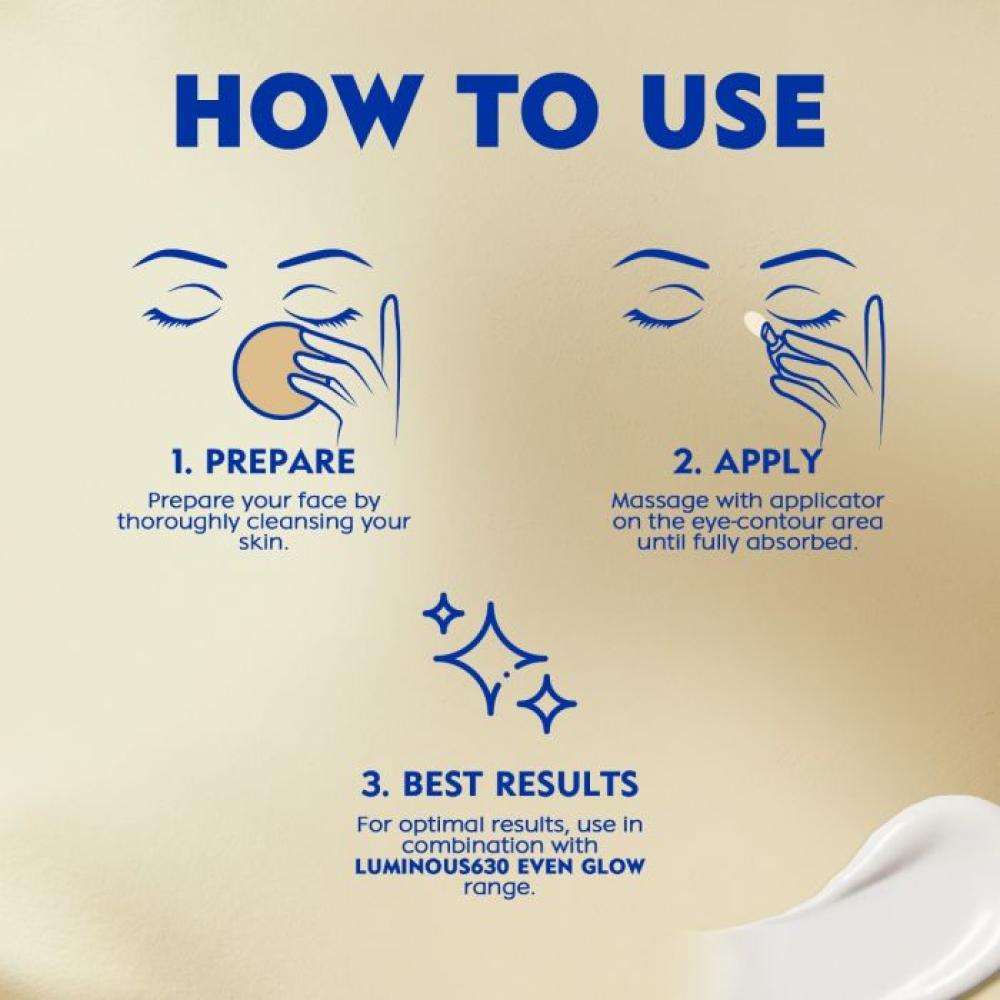 HOW TO USE

1. PREPARE

Prepare your face by thoroughly cleansing your skin.

2. APPLY

Massage with applicator on the eye-contour area until fully absorbed.

3. BEST RESULTS

For optimal results, use in combination with LUMINOUS630 EVEN GLOW range.