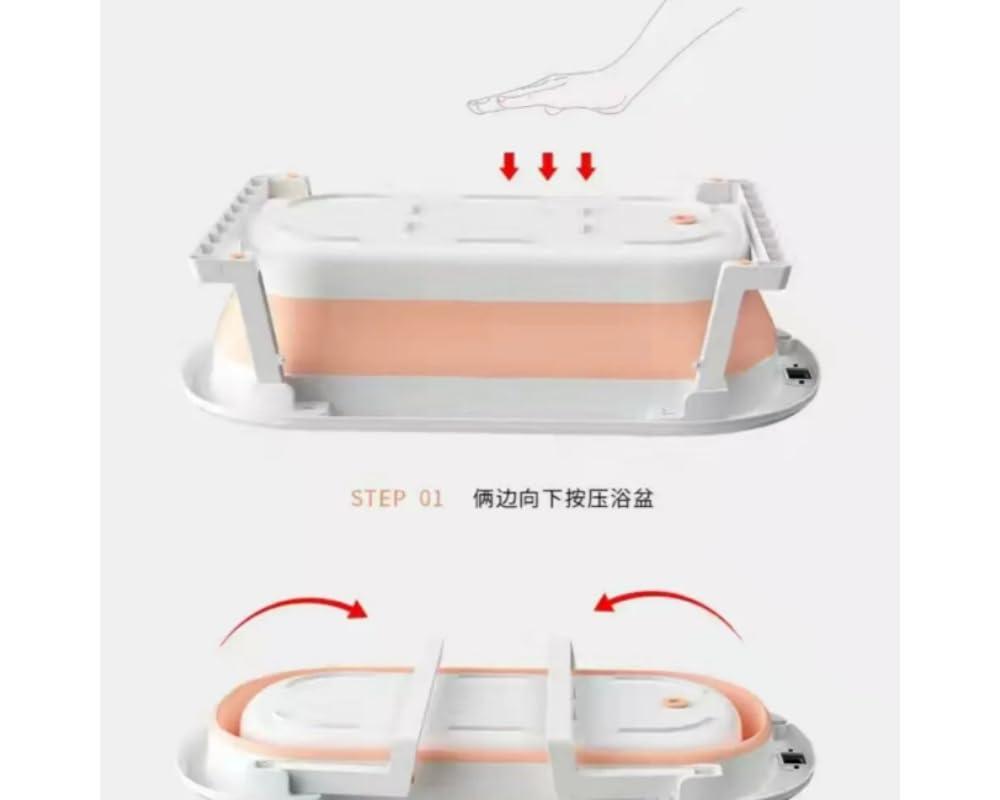 STEP 01 俩边向下按压浴盆