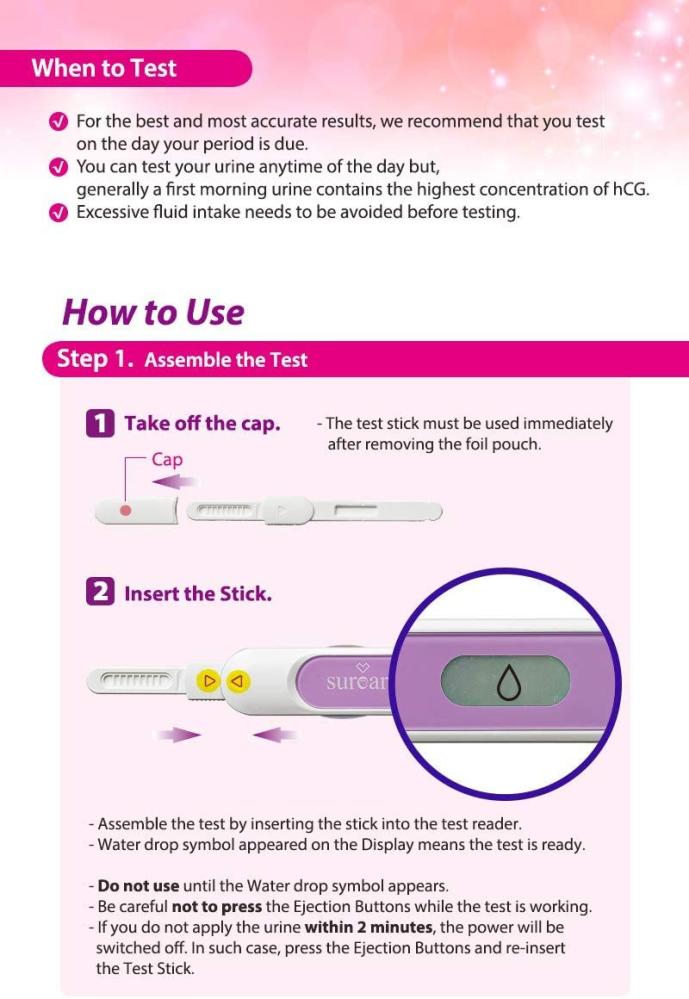 When to Test

For the best and most accurate results, we recommend that you test on the day your period is due.
You can test your urine anytime of the day but, generally a first morning urine contains the highest concentration of hCG.
Excessive fluid intake needs to be avoided before testing.

How to Use

Step 1. Assemble the Test

1 Take off the cap.

- The test stick must be used immediately after removing the foil pouch.

Cap

2 Insert the Stick.

surear

- Assemble the test by inserting the stick into the test reader.
- Water drop symbol appeared on the Display means the test is ready.

- Do not use until the Water drop symbol appears.
- Be careful not to press the Ejection Buttons while the test is working.
- If you do not apply the urine within 2 minutes, the power will be switched off. In such case, press the Ejection Buttons and re-insert the Test Stick.