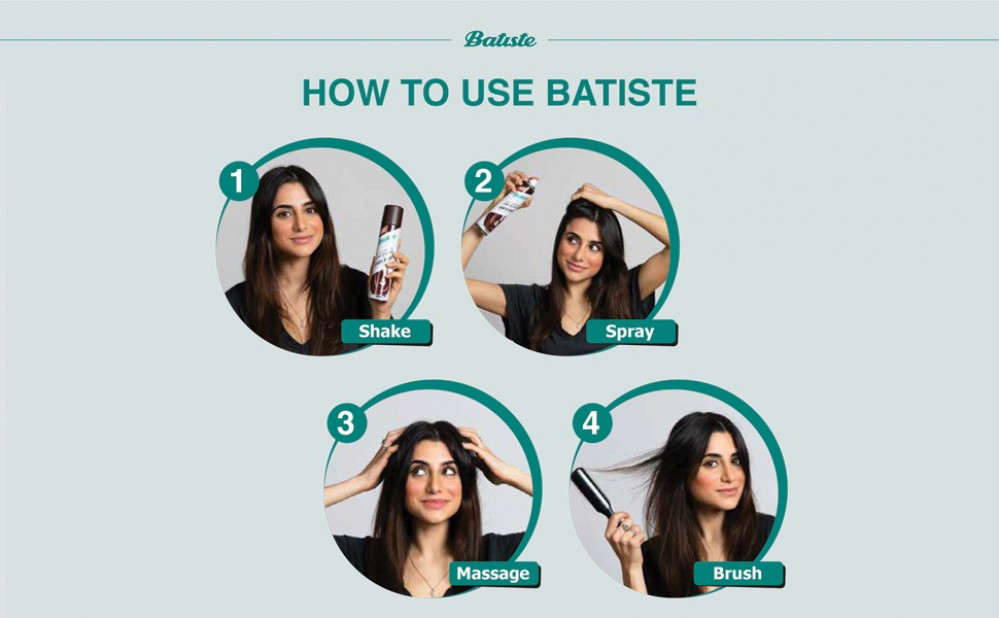 Batiste

HOW TO USE BATISTE

1
Shake

2
Spray

3
Massage

4
Brush