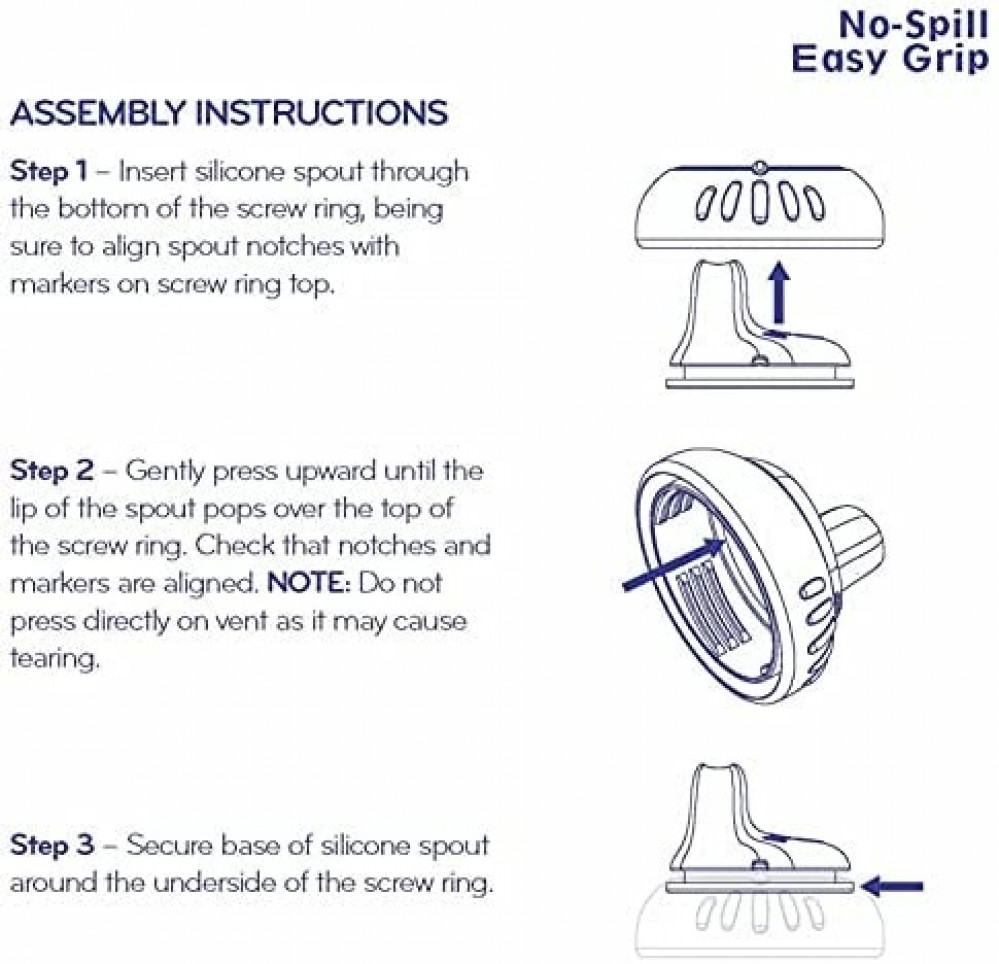 No-Spill
Easy Grip

ASSEMBLY INSTRUCTIONS

Step 1 – Insert silicone spout through the bottom of the screw ring, being sure to align spout notches with markers on screw ring top.

Step 2 – Gently press upward until the lip of the spout pops over the top of the screw ring. Check that notches and markers are aligned. NOTE: Do not press directly on vent as it may cause tearing.

Step 3 – Secure base of silicone spout around the underside of the screw ring.