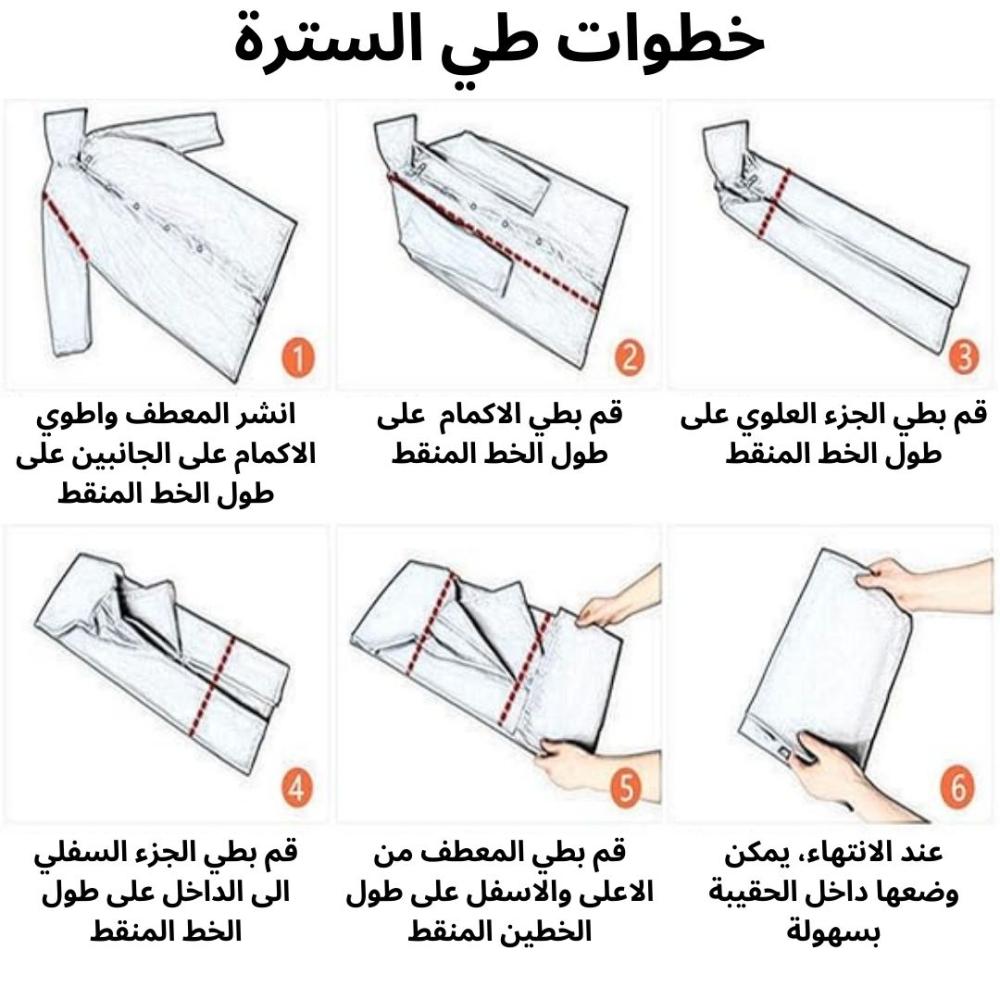 خطوات طي السترة

1
انشر المعطف واطوي الاكمام على الجانبين على طول الخط المنقط

2
قم بطي الاكمام على طول الخط المنقط

3
قم بطي الجزء العلوي على طول الخط المنقط

4
قم بطي الجزء السفلي الى الداخل على طول الخط المنقط

5
قم بطي المعطف من الاعلى والاسفل على طول الخطين المنقط

6
عند الانتهاء، يمكن وضعها داخل الحقيبة بسهولة