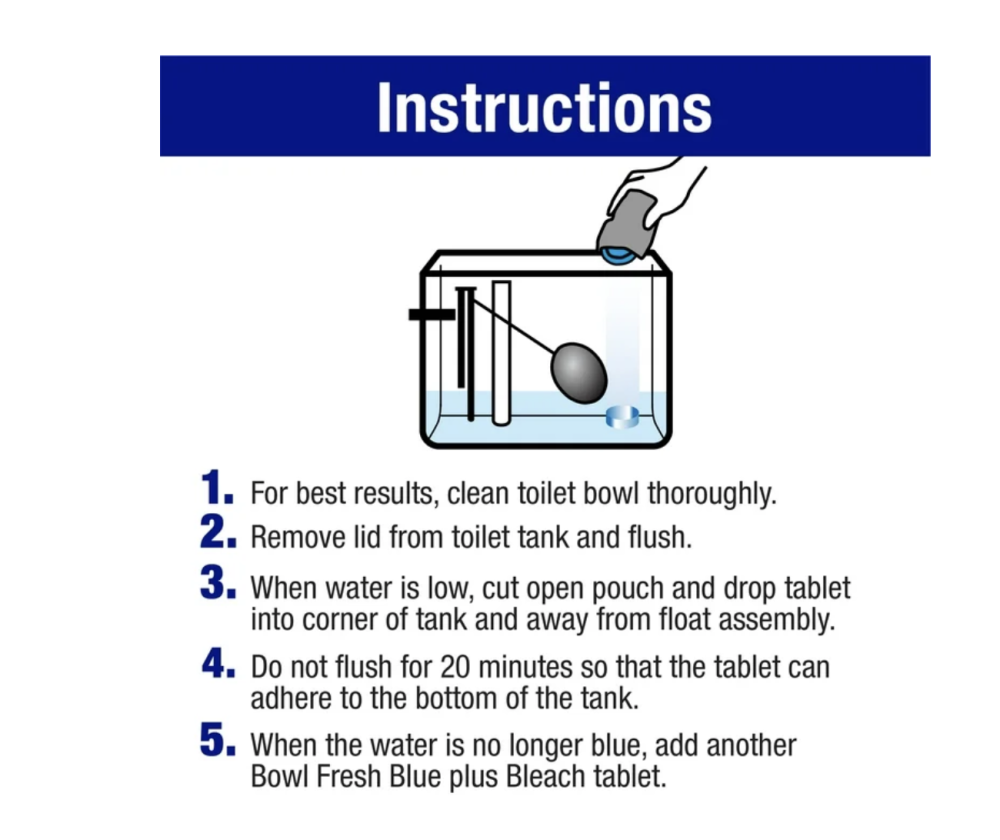 Instructions

1. For best results, clean toilet bowl thoroughly.

2. Remove lid from toilet tank and flush.

3. When water is low, cut open pouch and drop tablet into corner of tank and away from float assembly.

4. Do not flush for 20 minutes so that the tablet can adhere to the bottom of the tank.

5. When the water is no longer blue, add another Bowl Fresh Blue plus Bleach tablet.