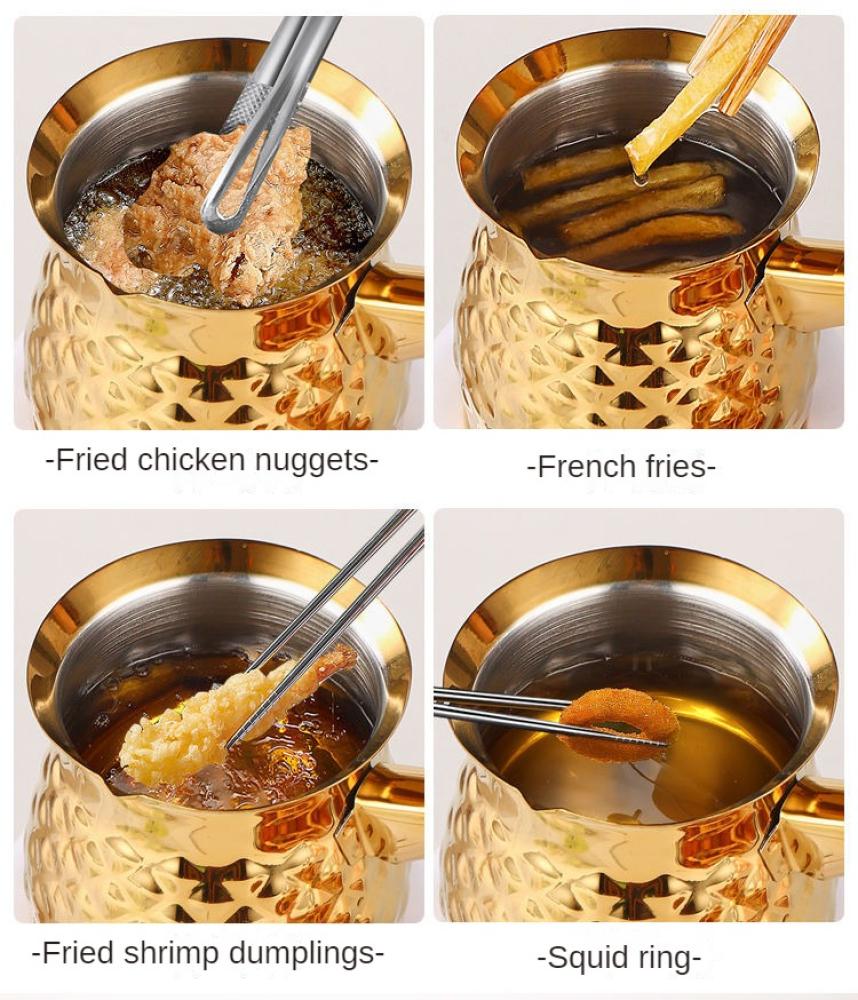 -Fried chicken nuggets-

-French fries-

-Fried shrimp dumplings-

-Squid ring-