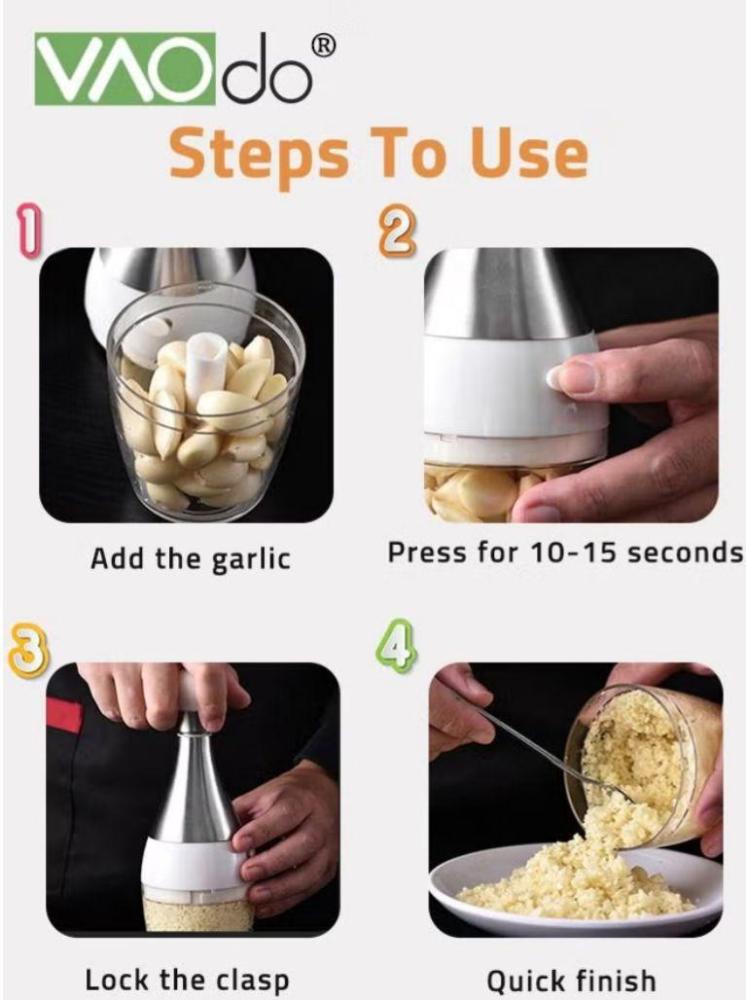 VAOdo®

Steps To Use

1

Add the garlic

2

Press for 10-15 seconds

3

Lock the clasp

4

Quick finish