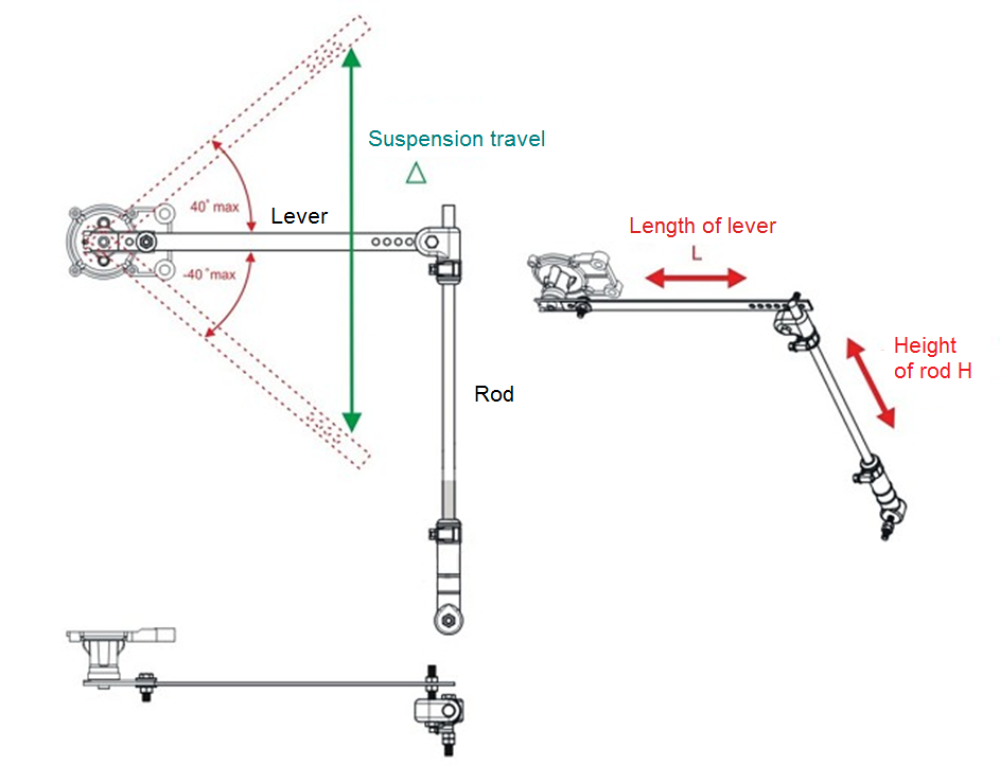 Suspension travel
$\Delta$

40° max
Lever
-40° max

Rod

Length of lever
L

Height of rod H