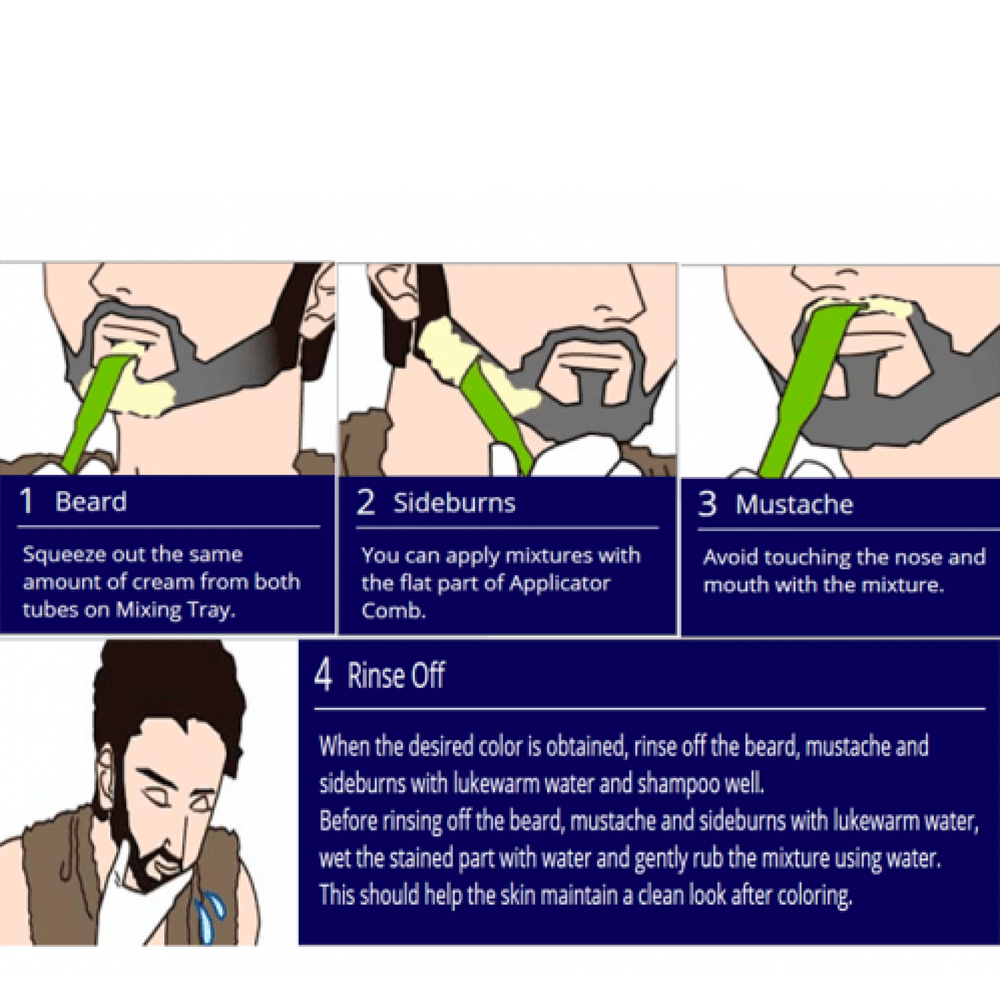 1 Beard

Squeeze out the same amount of cream from both tubes on Mixing Tray.

2 Sideburns

You can apply mixtures with the flat part of Applicator Comb.

3 Mustache

Avoid touching the nose and mouth with the mixture.

4 Rinse Off

When the desired color is obtained, rinse off the beard, mustache and sideburns with lukewarm water and shampoo well.
Before rinsing off the beard, mustache and sideburns with lukewarm water, wet the stained part with water and gently rub the mixture using water. This should help the skin maintain a clean look after coloring.