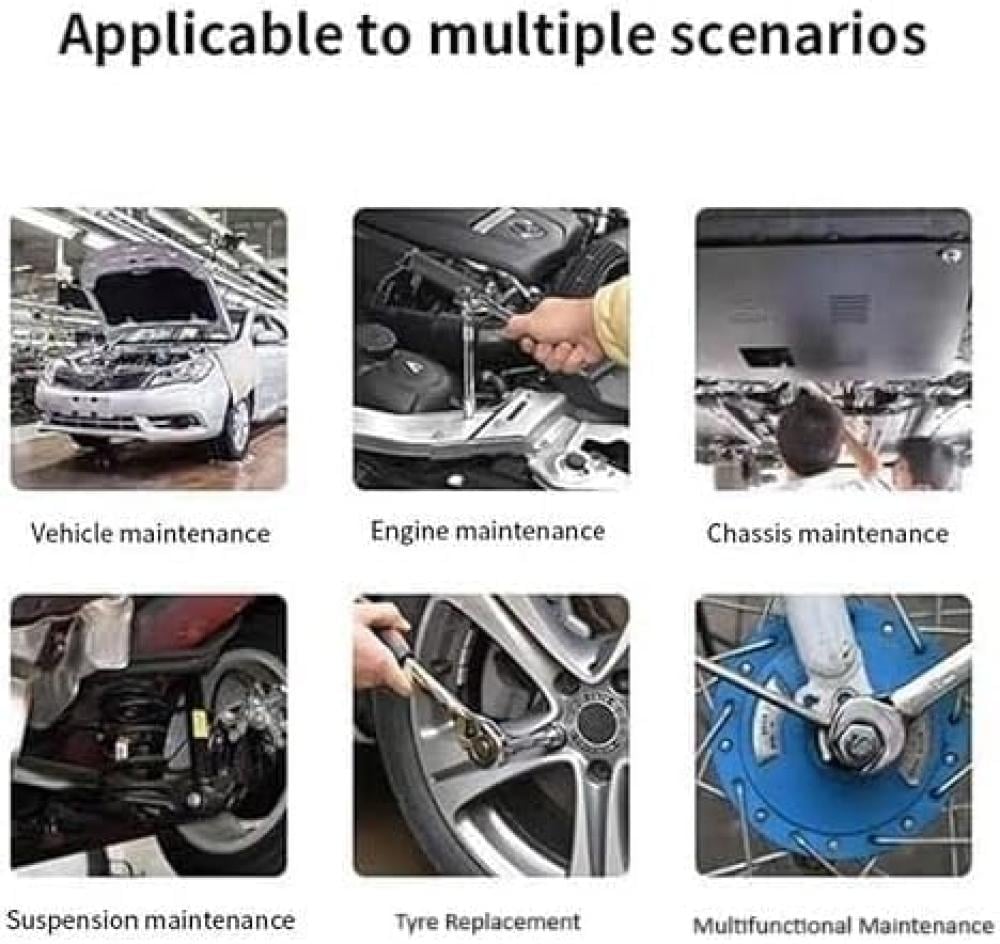 Applicable to multiple scenarios

Vehicle maintenance

Engine maintenance

Chassis maintenance

Suspension maintenance

Tyre Replacement

Multifunctional Maintenance