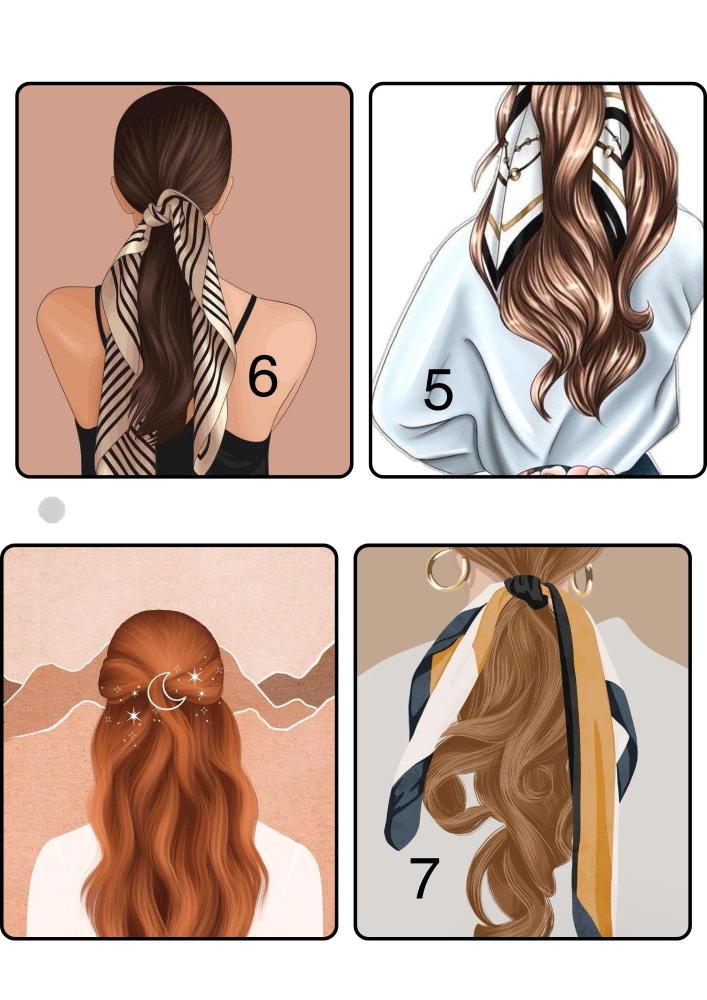 6

5

7