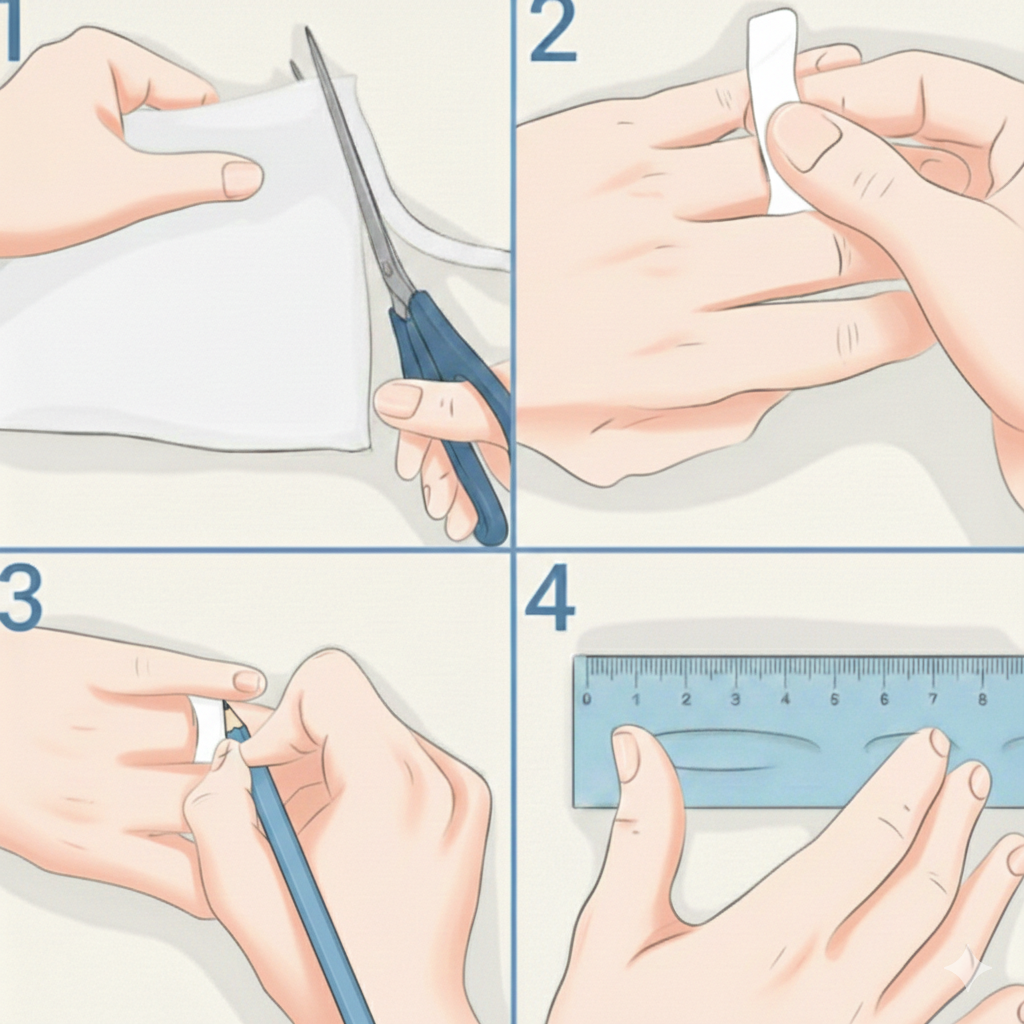 1

2

3

4

0 1 2 3 4 5 6 7 8