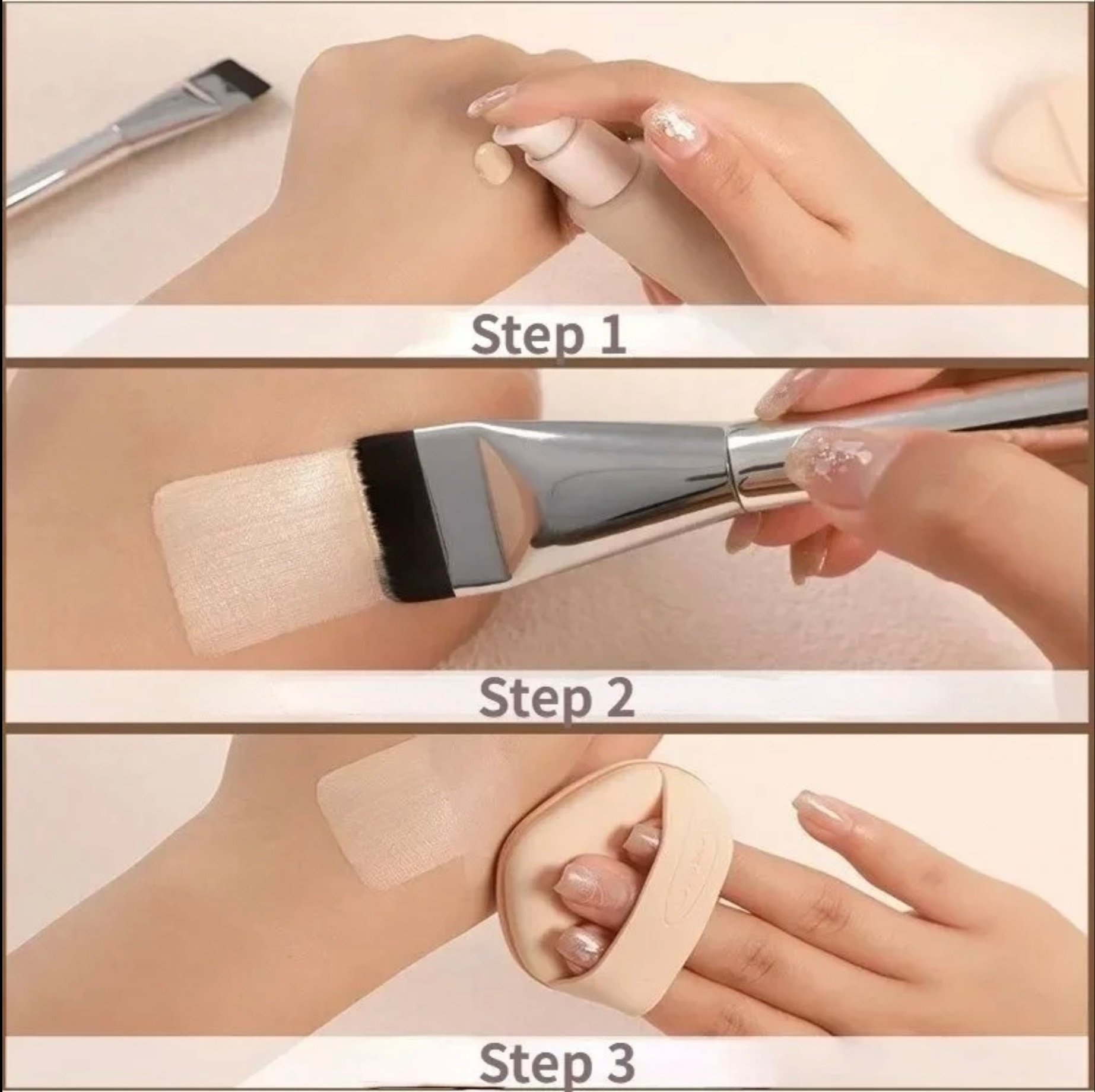 Step 1

Step 2

Step 3