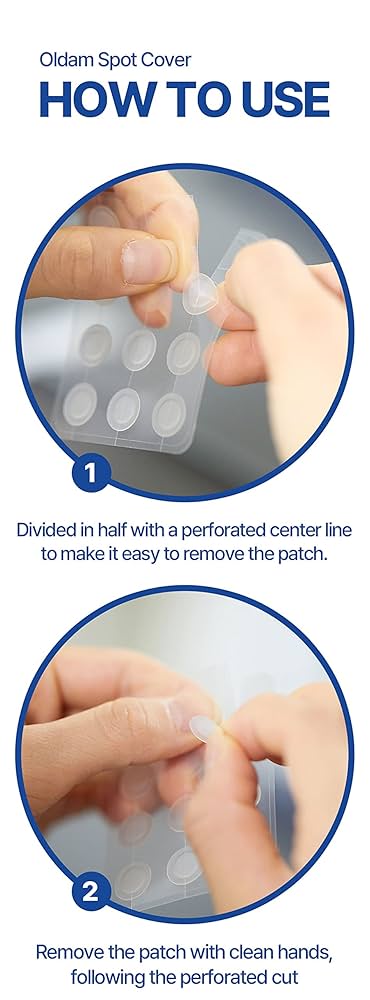 Oldam Spot Cover
HOW TO USE

1

Divided in half with a perforated center line to make it easy to remove the patch.

2

Remove the patch with clean hands, following the perforated cut