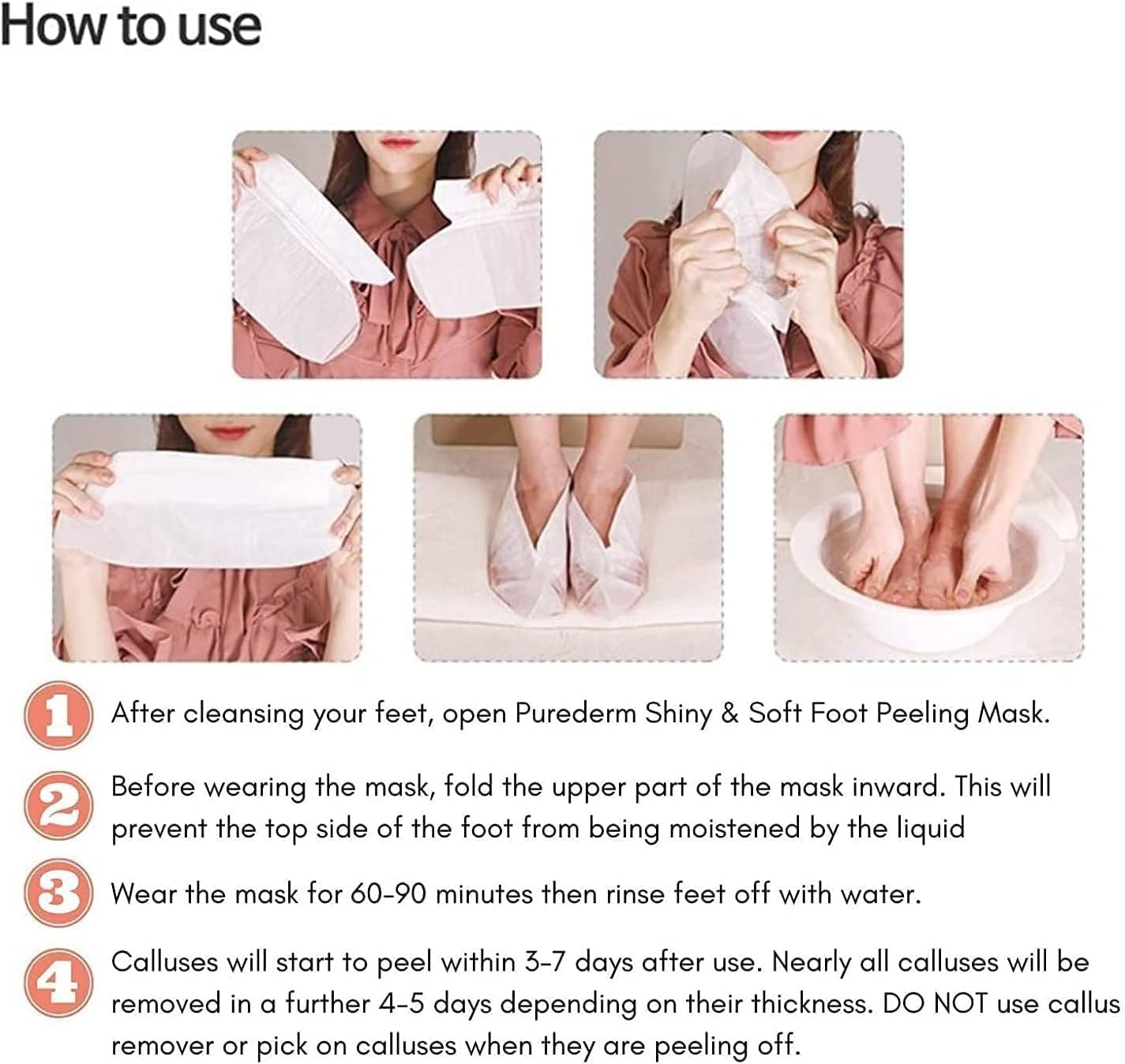 How to use

1 After cleansing your feet, open Purederm Shiny & Soft Foot Peeling Mask.

2 Before wearing the mask, fold the upper part of the mask inward. This will prevent the top side of the foot from being moistened by the liquid

3 Wear the mask for 60-90 minutes then rinse feet off with water.

4 Calluses will start to peel within 3-7 days after use. Nearly all calluses will be removed in a further 4-5 days depending on their thickness. DO NOT use callus remover or pick on calluses when they are peeling off.