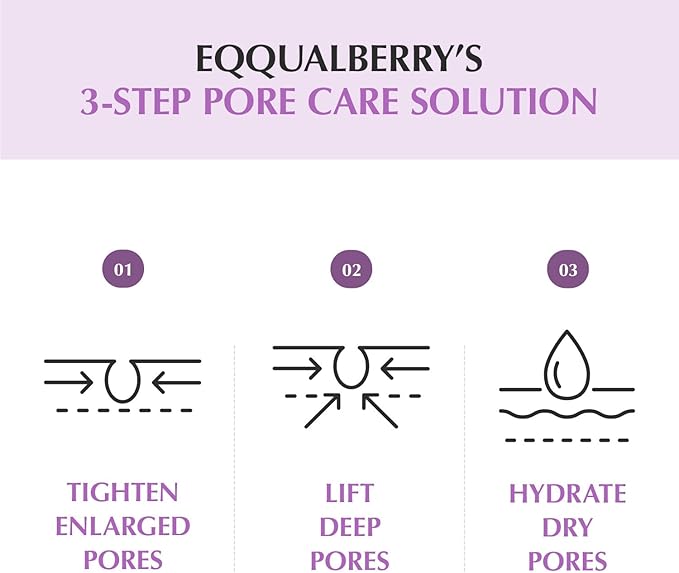 EQQUALBERRY'S
3-STEP PORE CARE SOLUTION

01

TIGHTEN ENLARGED PORES

02

LIFT DEEP PORES

03

HYDRATE DRY PORES