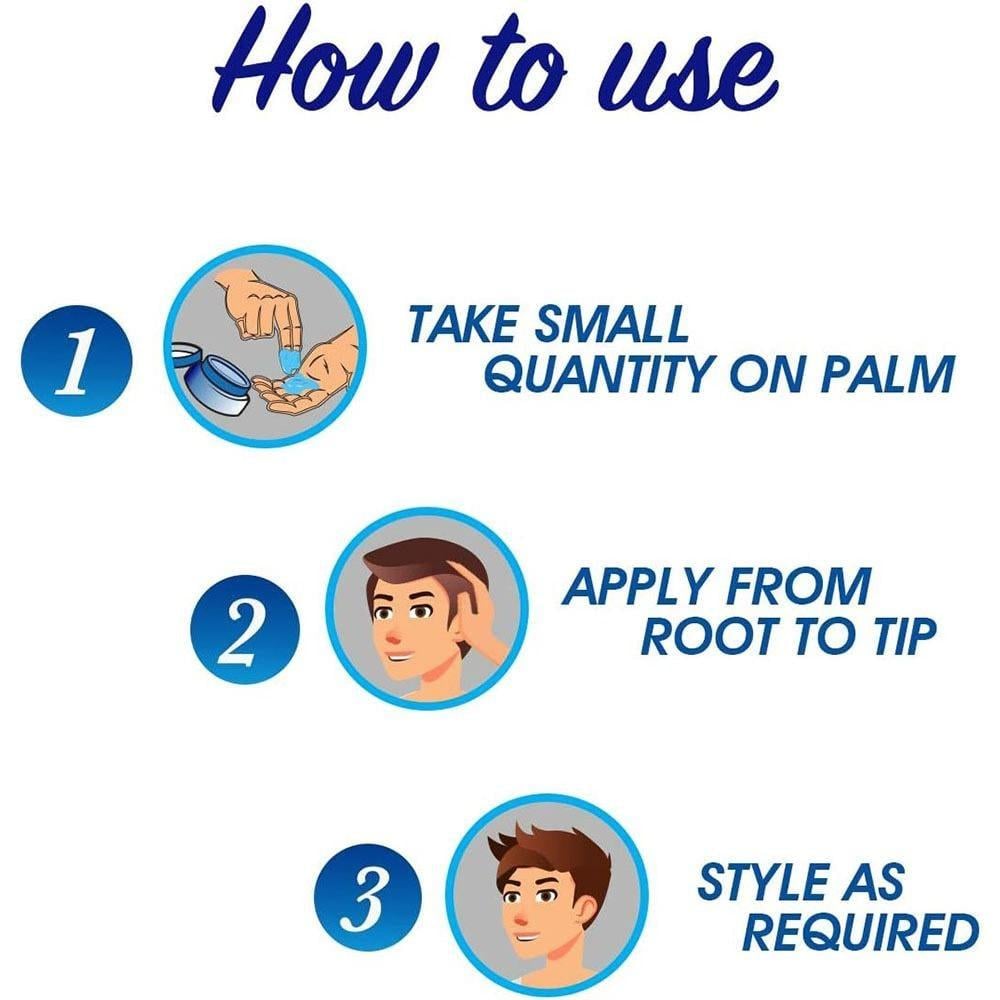 How to use

1

TAKE SMALL QUANTITY ON PALM

2

APPLY FROM ROOT TO TIP

3

STYLE AS REQUIRED