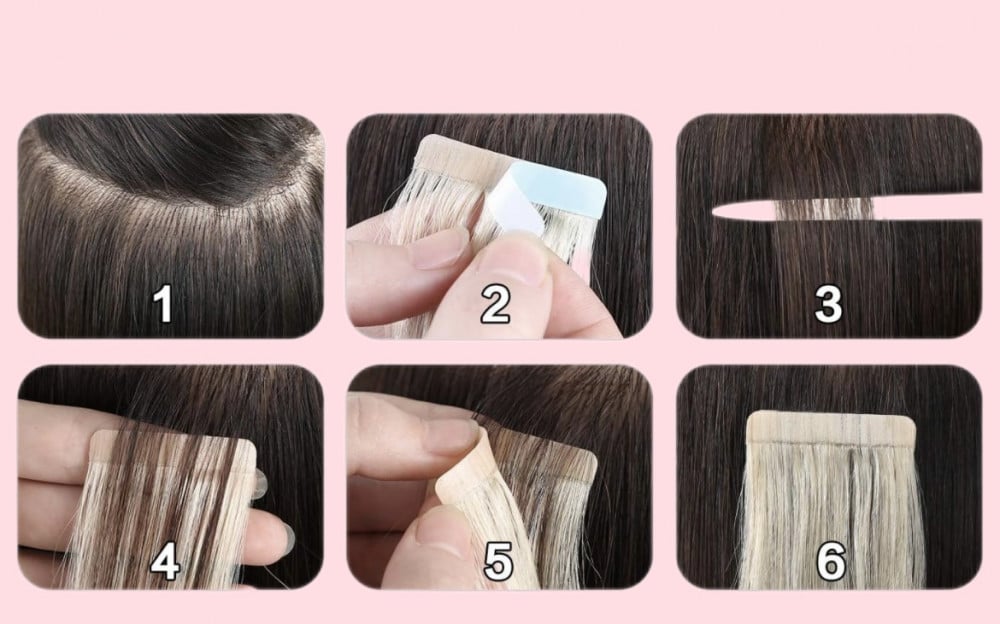 1
2
3
4
5
6