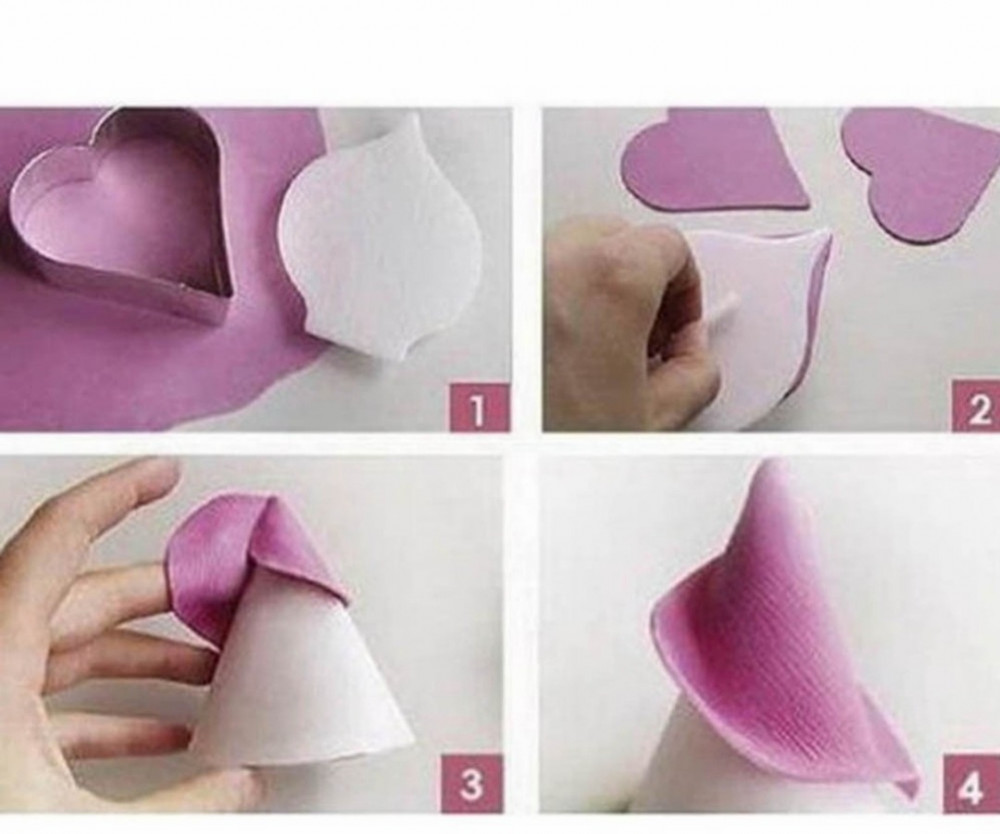 1

2

3

4