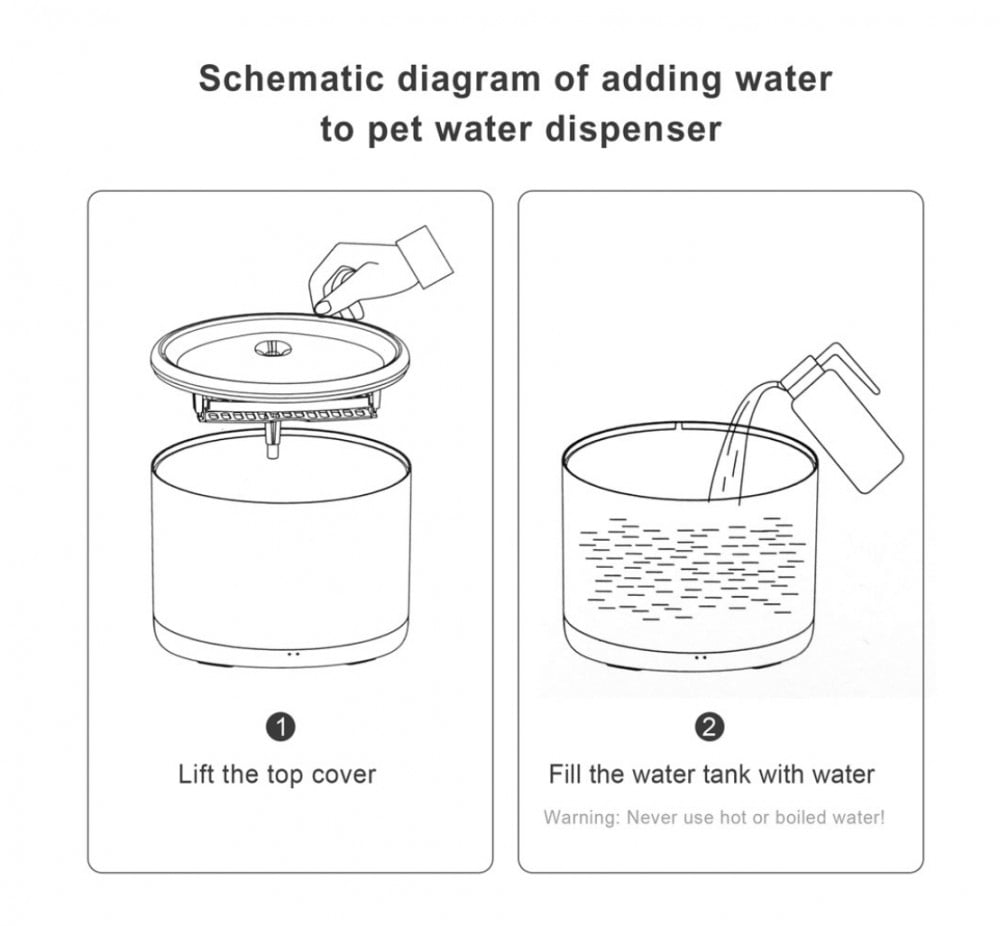 Schematic diagram of adding water to pet water dispenser

1

Lift the top cover

2

Fill the water tank with water

Warning: Never use hot or boiled water!