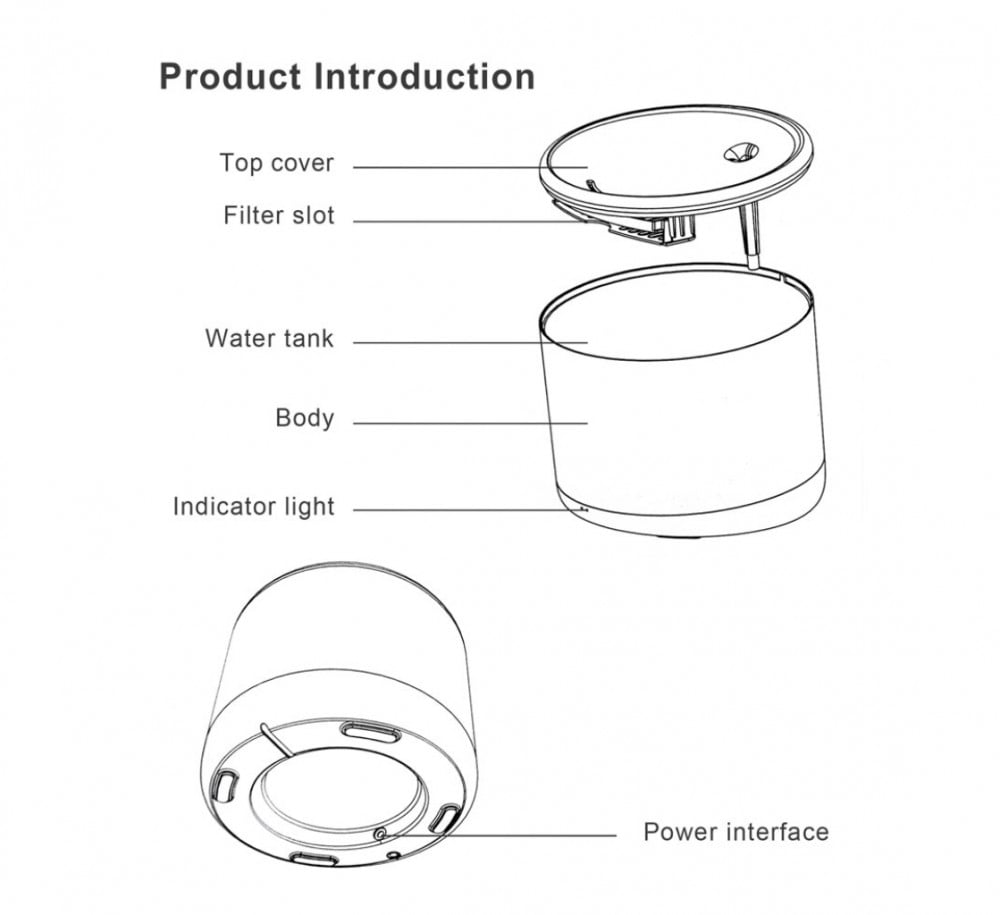 Product Introduction

Top cover

Filter slot

Water tank

Body

Indicator light

Power interface