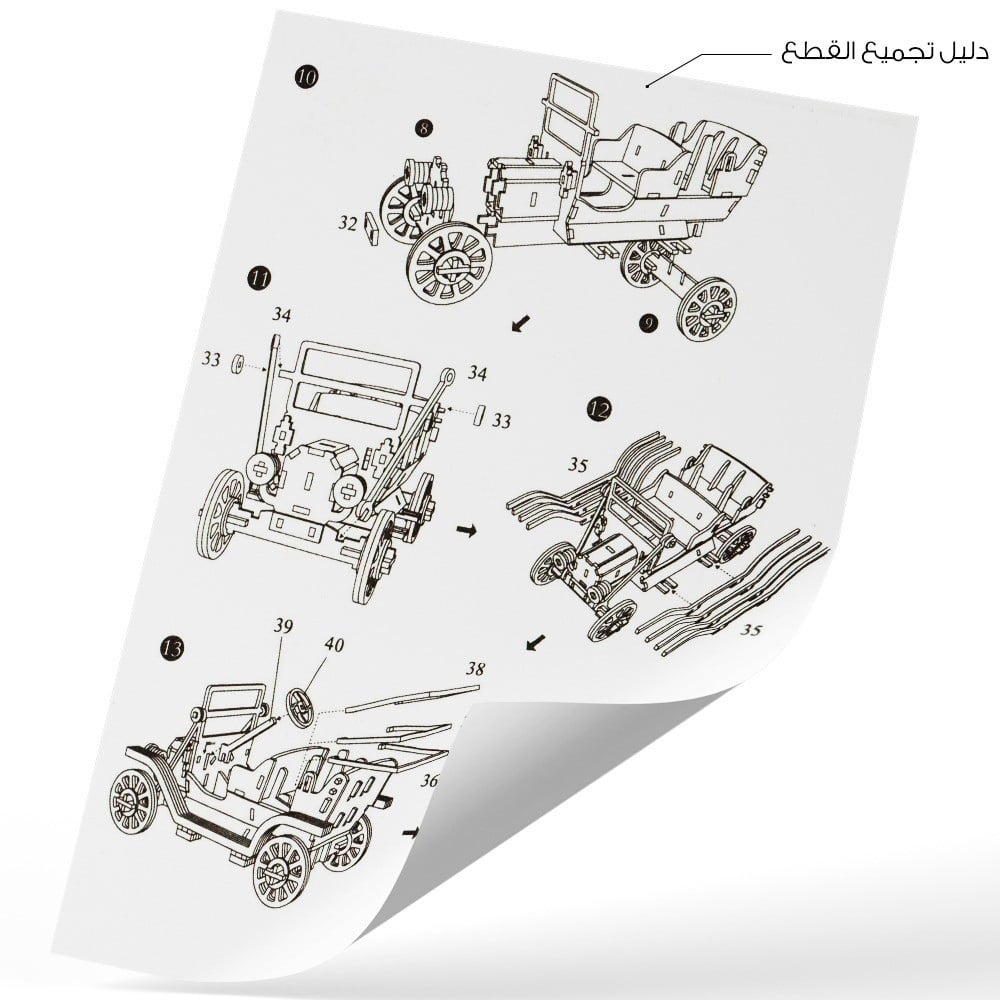 دليل تجميع القطع

10
8
32
9

11
34
33
34
33

12
35
35

13
39
40
38
36