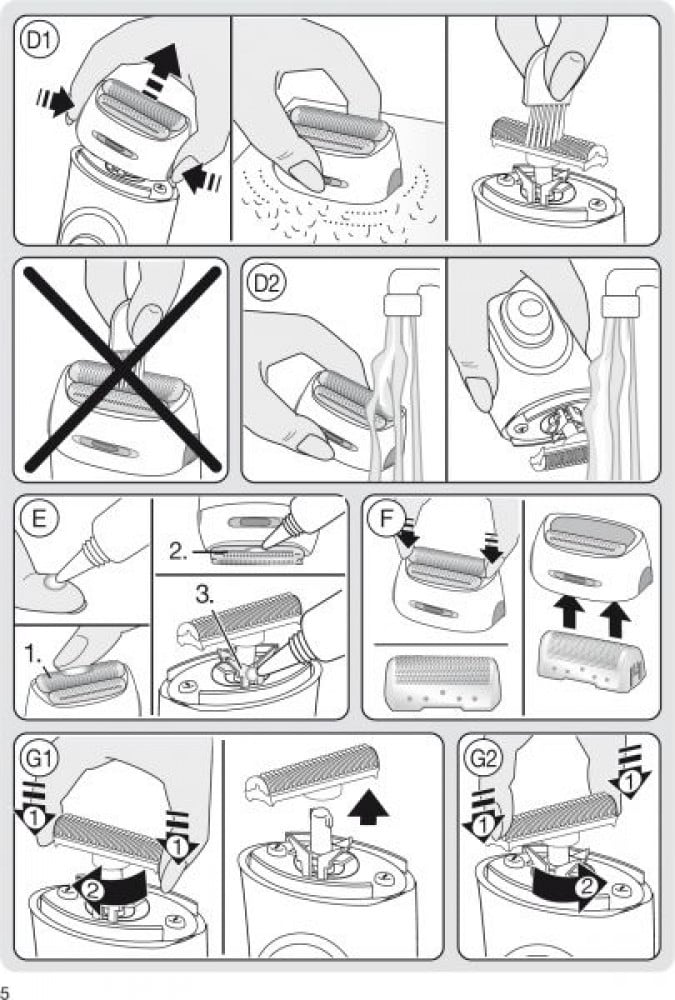 D1

D2

E

2.

3.

1.

F

G1

1

1

2

G2

1

1

2

5