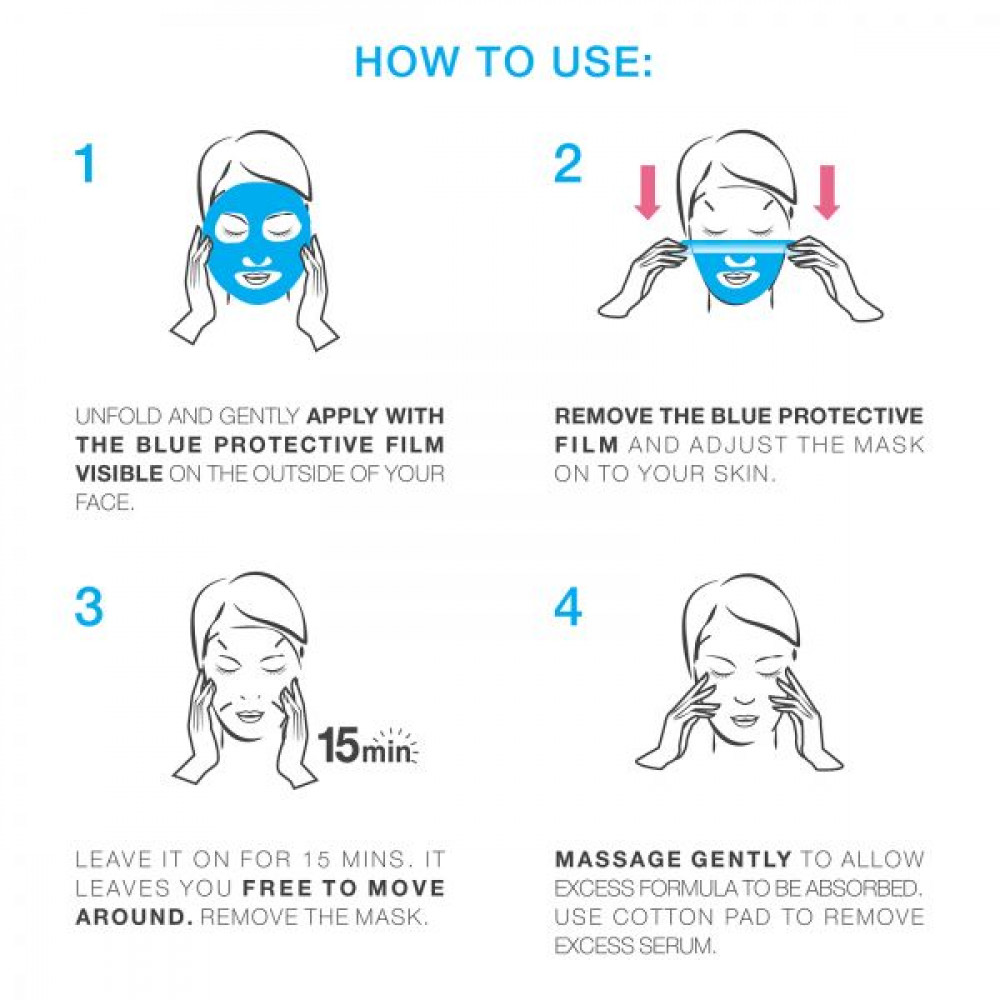 HOW TO USE:

1

UNFOLD AND GENTLY APPLY WITH THE BLUE PROTECTIVE FILM VISIBLE ON THE OUTSIDE OF YOUR FACE.

2

REMOVE THE BLUE PROTECTIVE FILM AND ADJUST THE MASK ON TO YOUR SKIN.

3

15min

LEAVE IT ON FOR 15 MINS. IT LEAVES YOU FREE TO MOVE AROUND. REMOVE THE MASK.

4

MASSAGE GENTLY TO ALLOW EXCESS FORMULA TO BE ABSORBED. USE COTTON PAD TO REMOVE EXCESS SERUM.