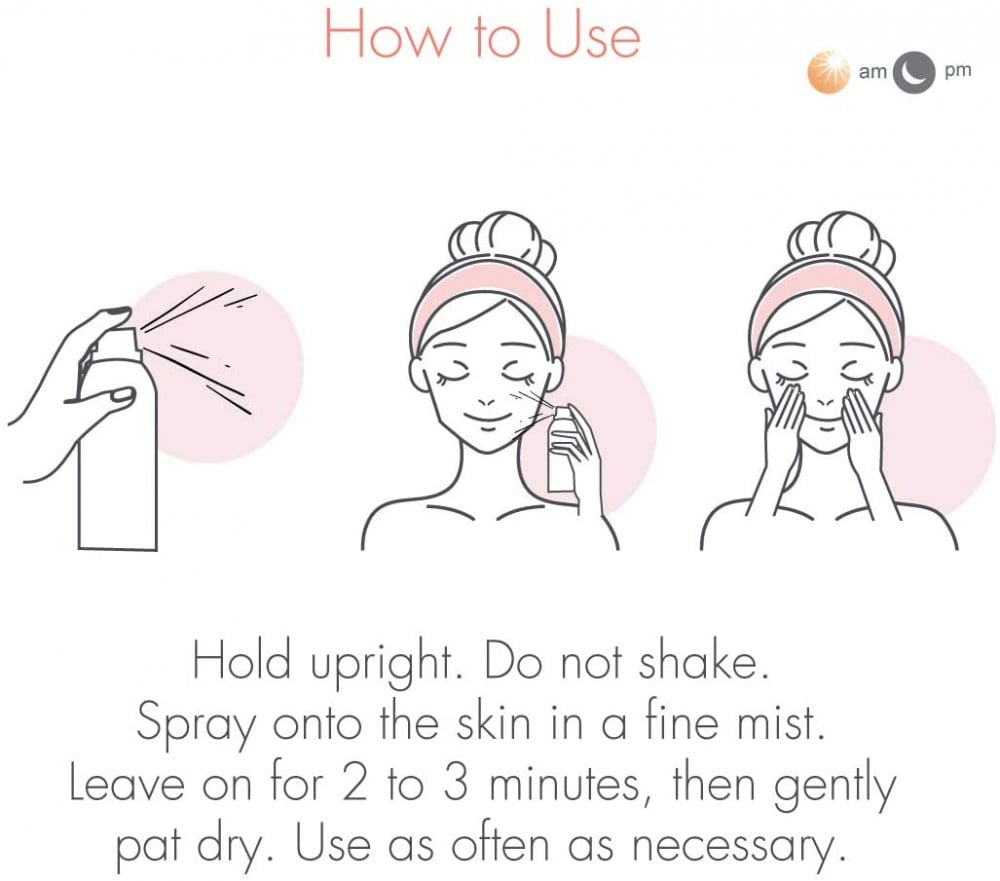 How to Use

am pm

Hold upright. Do not shake. Spray onto the skin in a fine mist. Leave on for 2 to 3 minutes, then gently pat dry. Use as often as necessary.