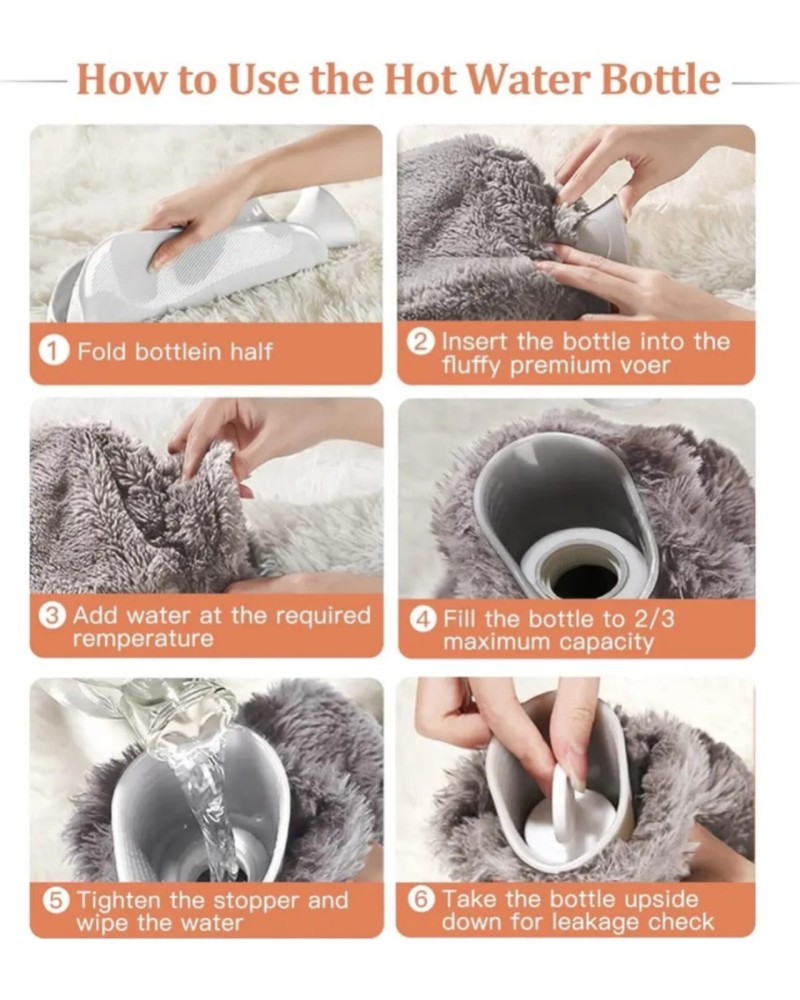 How to Use the Hot Water Bottle

1 Fold bottlein half

2 Insert the bottle into the fluffy premium voer

3 Add water at the required remperature

4 Fill the bottle to 2/3 maximum capacity

5 Tighten the stopper and wipe the water

6 Take the bottle upside down for leakage check