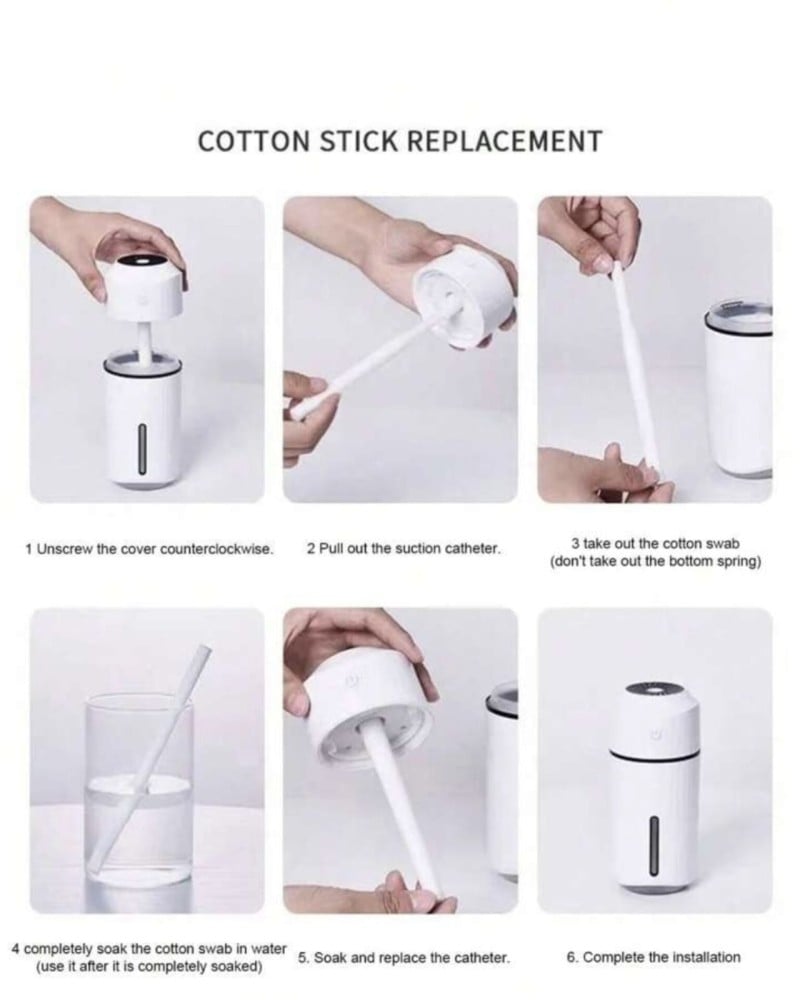 COTTON STICK REPLACEMENT

1 Unscrew the cover counterclockwise.

2 Pull out the suction catheter.

3 take out the cotton swab (don't take out the bottom spring)

4 completely soak the cotton swab in water (use it after it is completely soaked)

5. Soak and replace the catheter.

6. Complete the installation