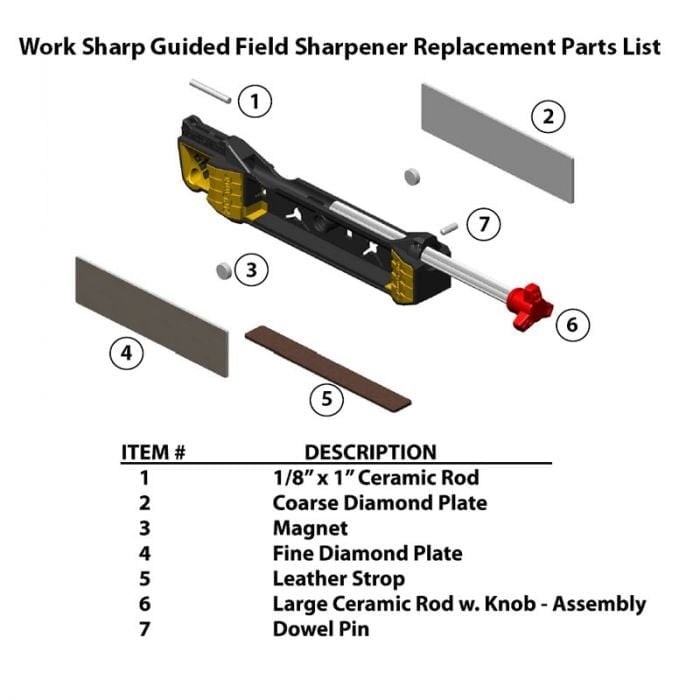 Work Sharp Guided Field Sharpener Replacement Parts List

1
2
7
3
6
4
5

| ITEM # | DESCRIPTION |
|---|---|
| 1 | 1/8" x 1" Ceramic Rod |
| 2 | Coarse Diamond Plate |
| 3 | Magnet |
| 4 | Fine Diamond Plate |
| 5 | Leather Strop |
| 6 | Large Ceramic Rod w. Knob - Assembly |
| 7 | Dowel Pin |