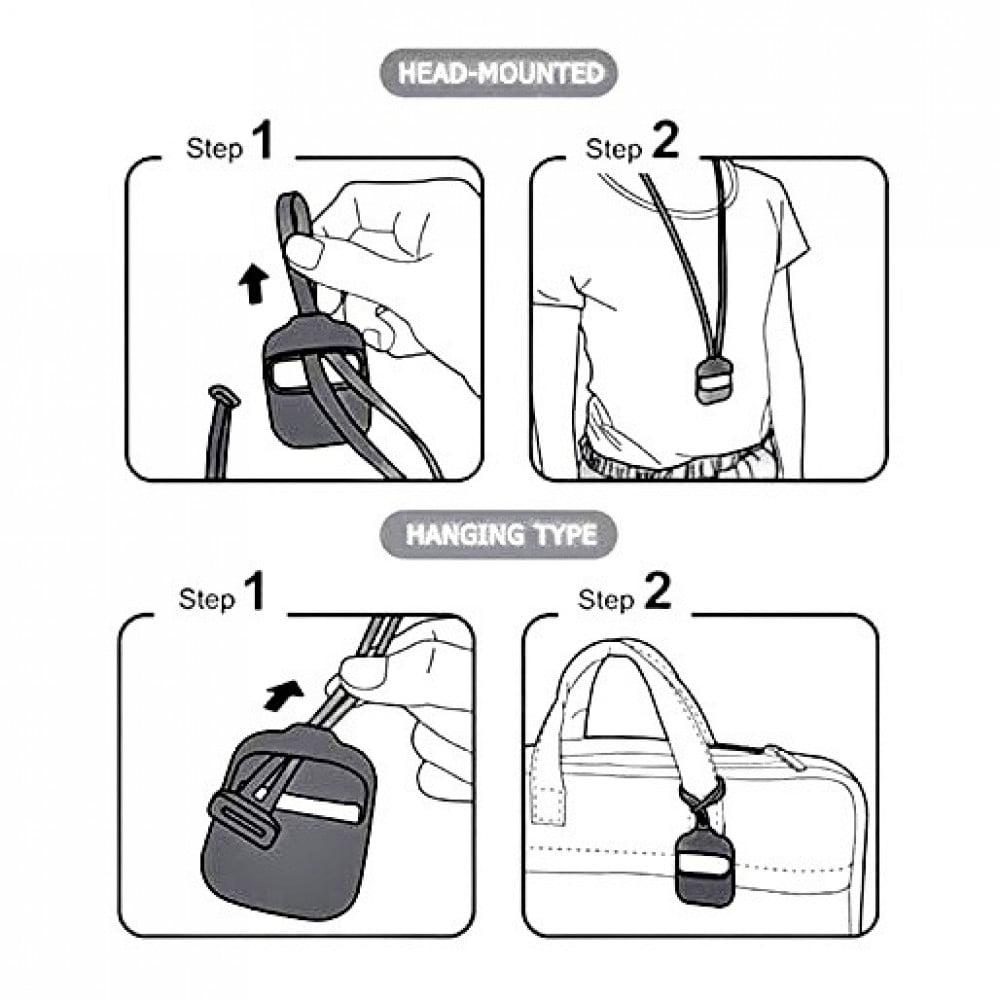 HEAD-MOUNTED

Step 1

Step 2

HANGING TYPE

Step 1

Step 2