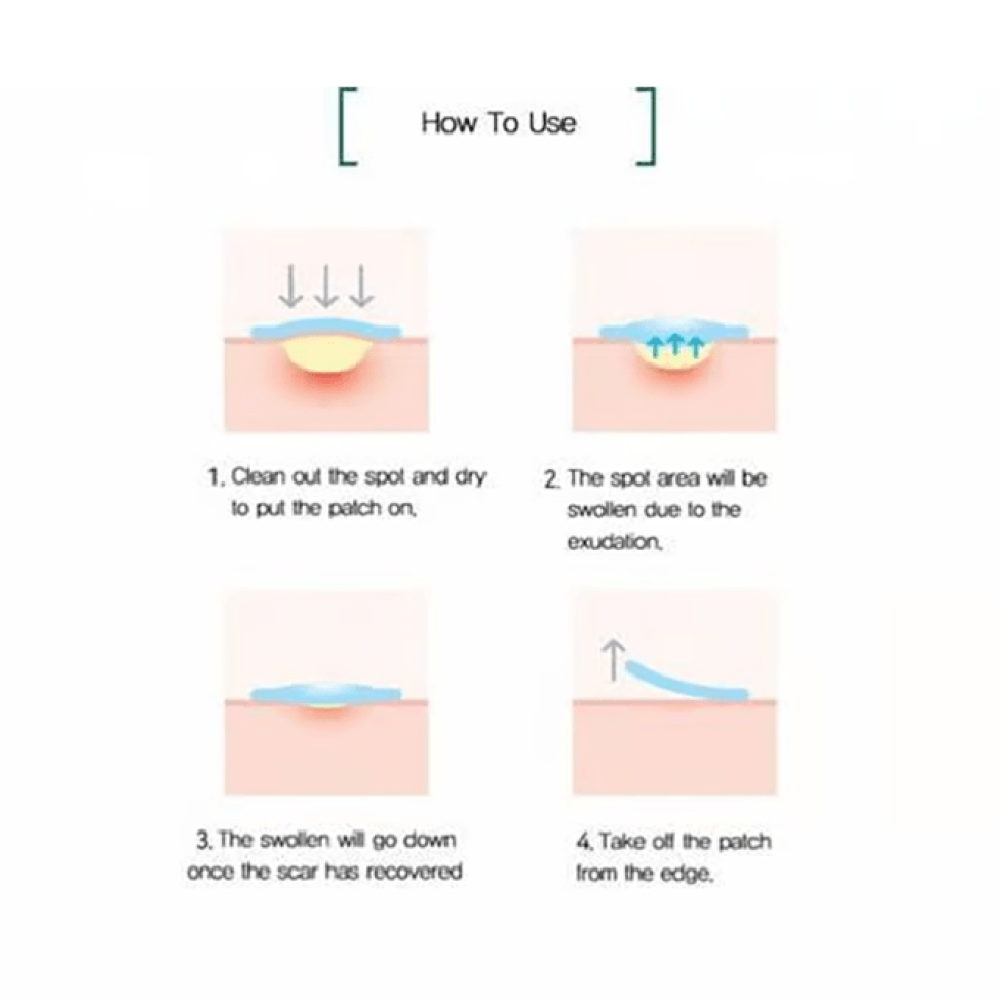 [ How To Use ]

1. Clean out the spot and dry to put the patch on.

2. The spot area will be swollen due to the exudation.

3. The swollen will go down once the scar has recovered

4. Take off the patch from the edge.