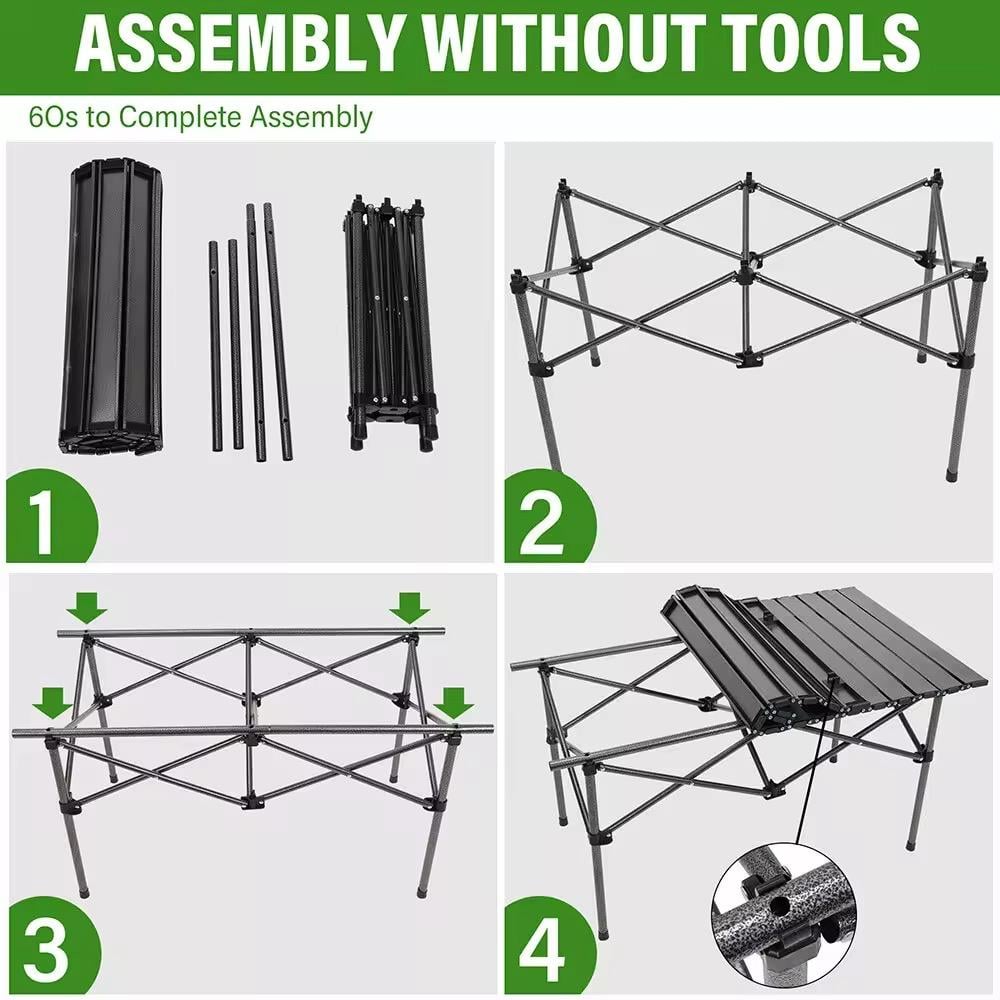 ASSEMBLY WITHOUT TOOLS

60s to Complete Assembly

1

2

3

4