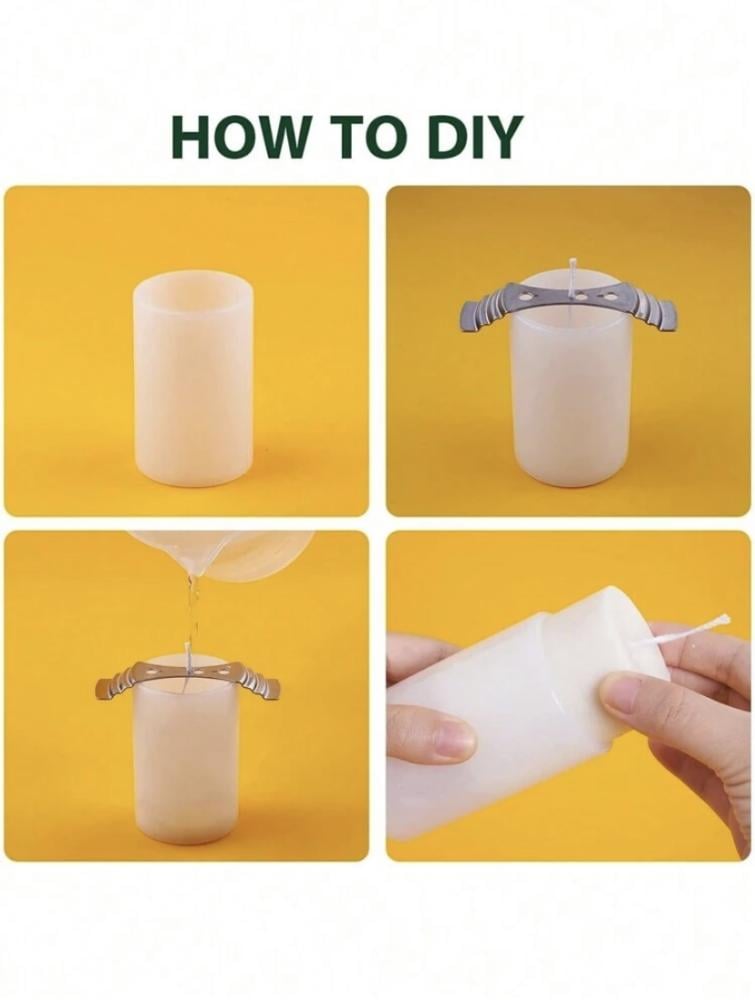 HOW TO DIY