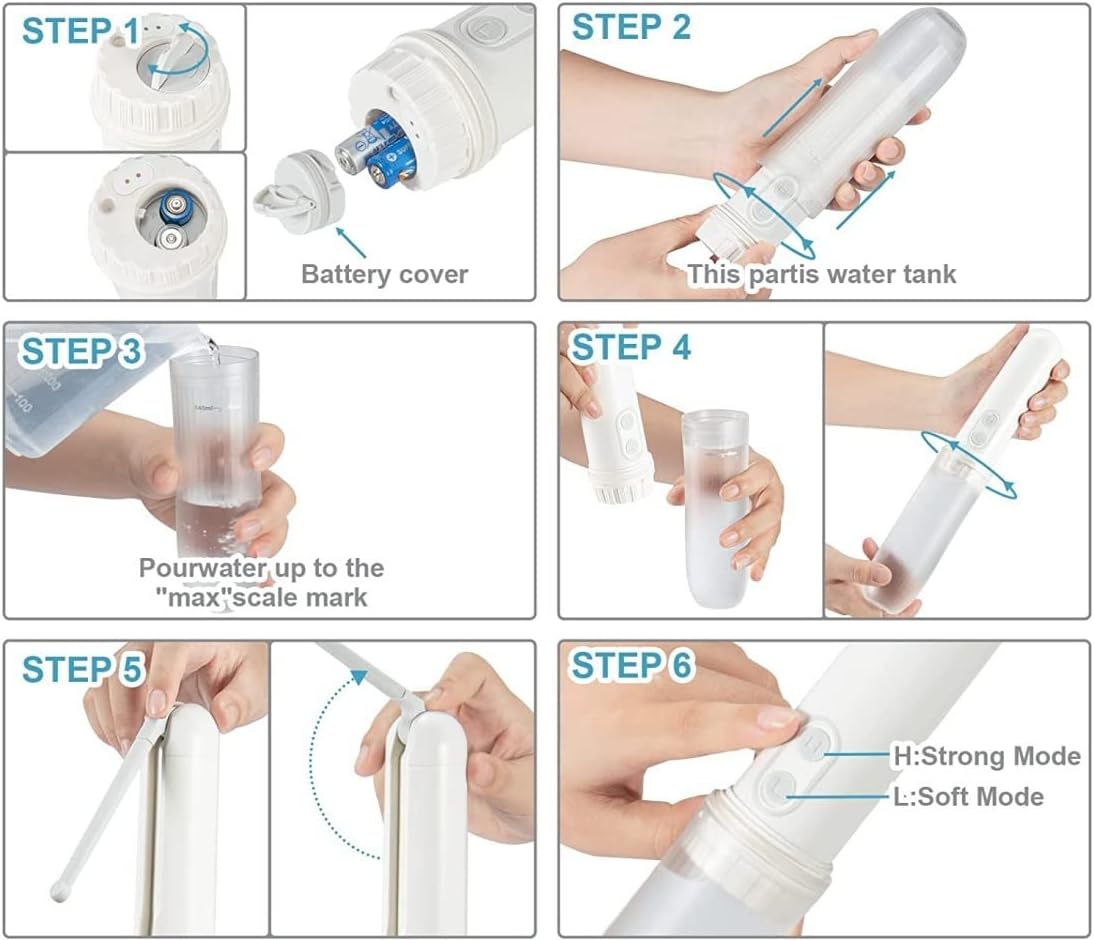 STEP 1

Battery cover

STEP 2

This partis water tank

STEP 3

Pourwater up to the "max"scale mark

STEP 4

STEP 5

STEP 6

H:Strong Mode

L:Soft Mode