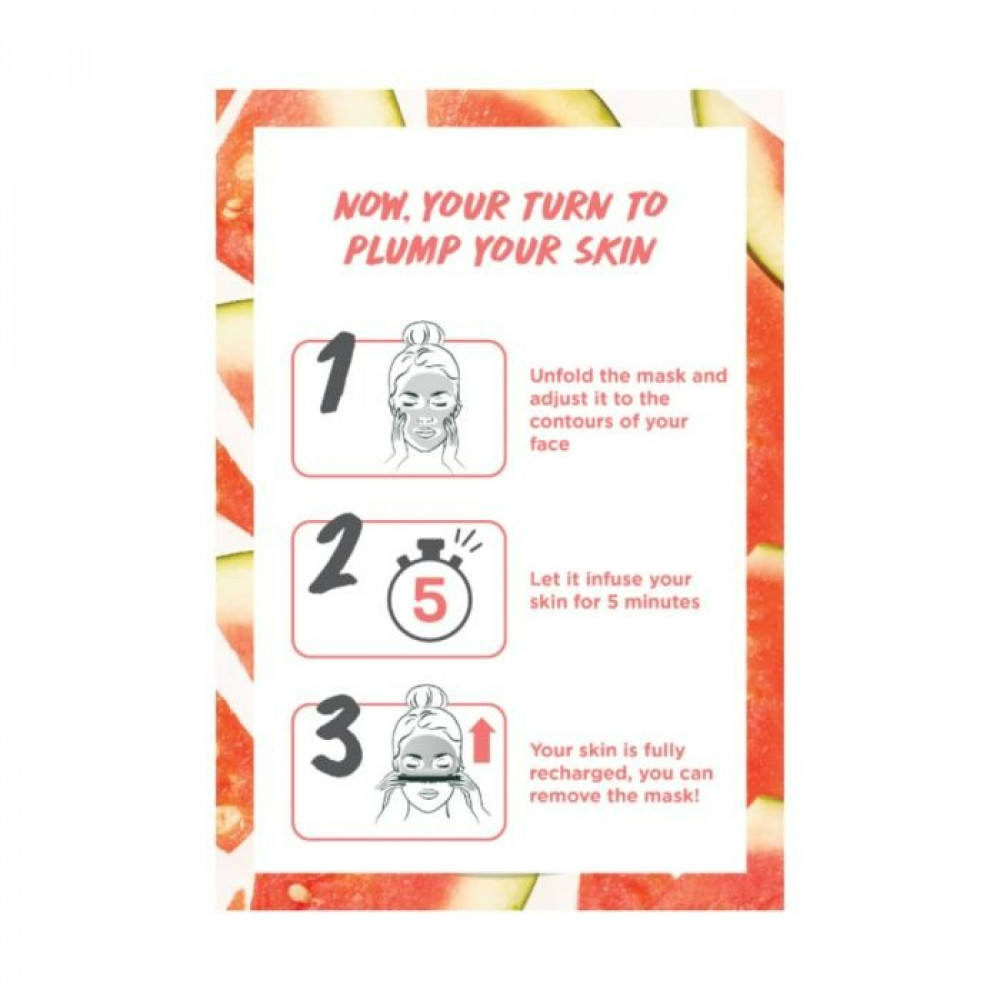 NOW, YOUR TURN TO PLUMP YOUR SKIN

1

Unfold the mask and adjust it to the contours of your face

2

5

Let it infuse your skin for 5 minutes

3

Your skin is fully recharged, you can remove the mask!