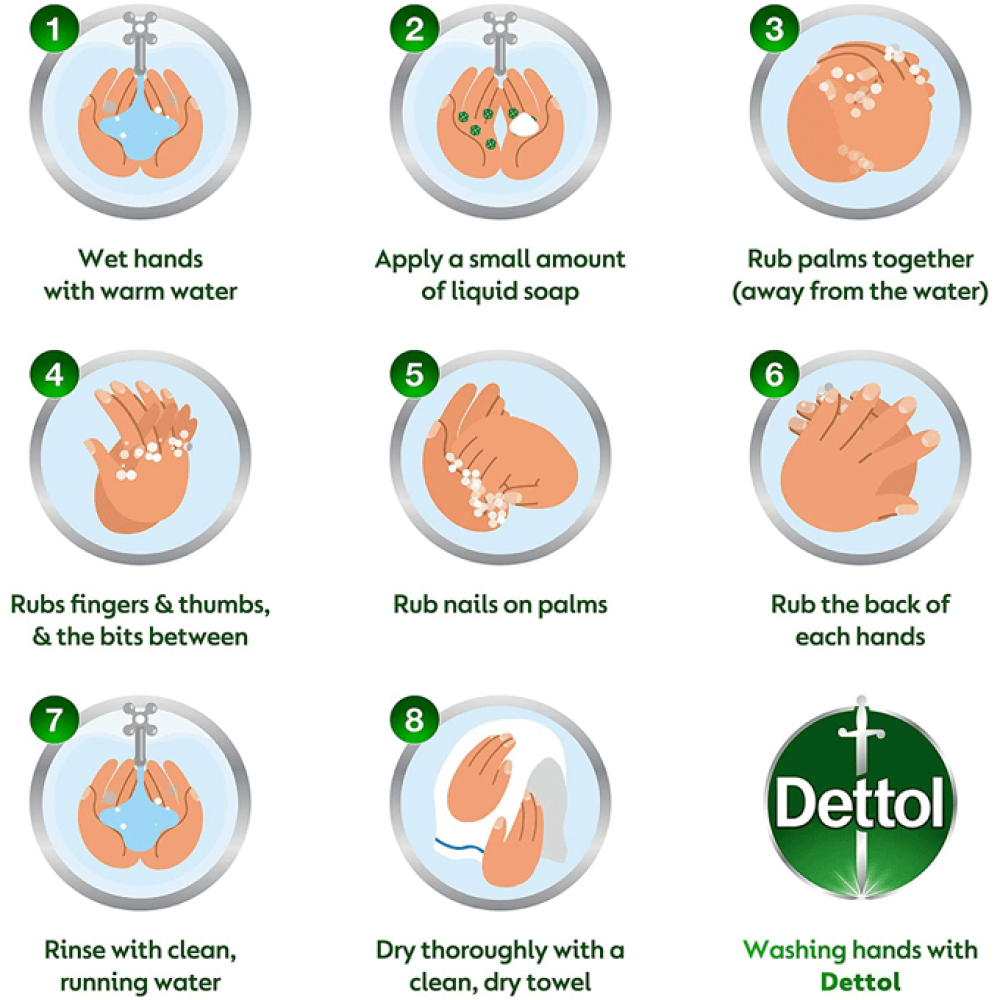 1
Wet hands with warm water

2
Apply a small amount of liquid soap

3
Rub palms together (away from the water)

4
Rubs fingers & thumbs, & the bits between

5
Rub nails on palms

6
Rub the back of each hands

7
Rinse with clean, running water

8
Dry thoroughly with a clean, dry towel

Dettol
Washing hands with Dettol