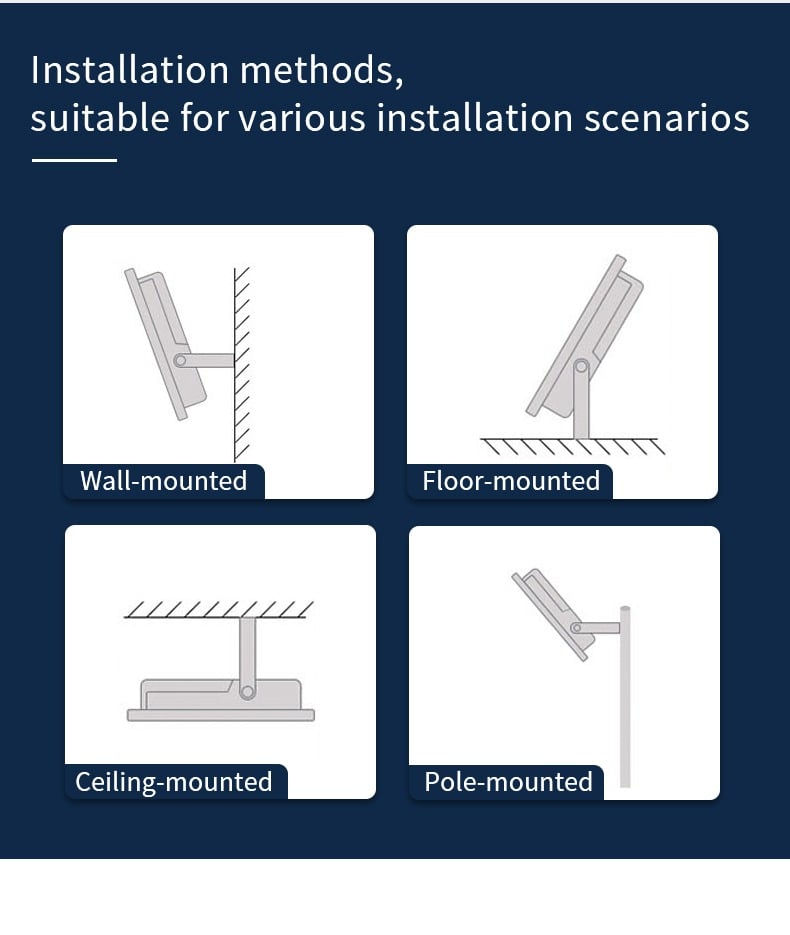 Installation methods,
suitable for various installation scenarios

Wall-mounted

Floor-mounted

Ceiling-mounted

Pole-mounted