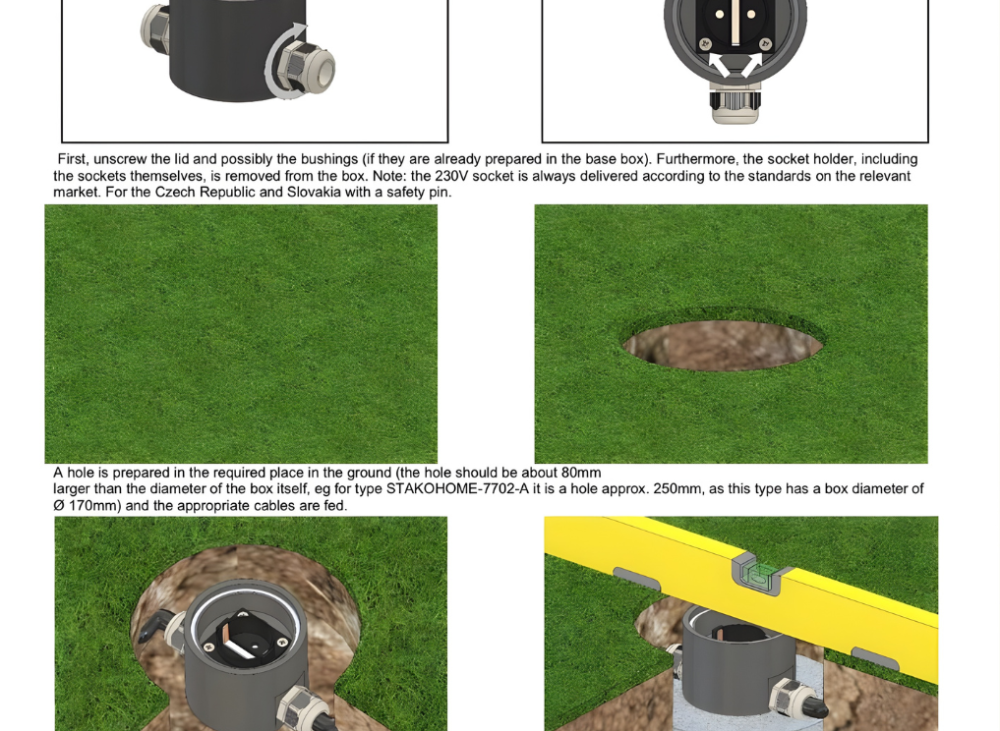 First, unscrew the lid and possibly the bushings (if they are already prepared in the base box). Furthermore, the socket holder, including the sockets themselves, is removed from the box. Note: the 230V socket is always delivered according to the standards on the relevant market. For the Czech Republic and Slovakia with a safety pin.

A hole is prepared in the required place in the ground (the hole should be about 80mm larger than the diameter of the box itself, eg for type STAKOHOME-7702-A it is a hole approx. 250mm, as this type has a box diameter of Ø 170mm) and the appropriate cables are fed.