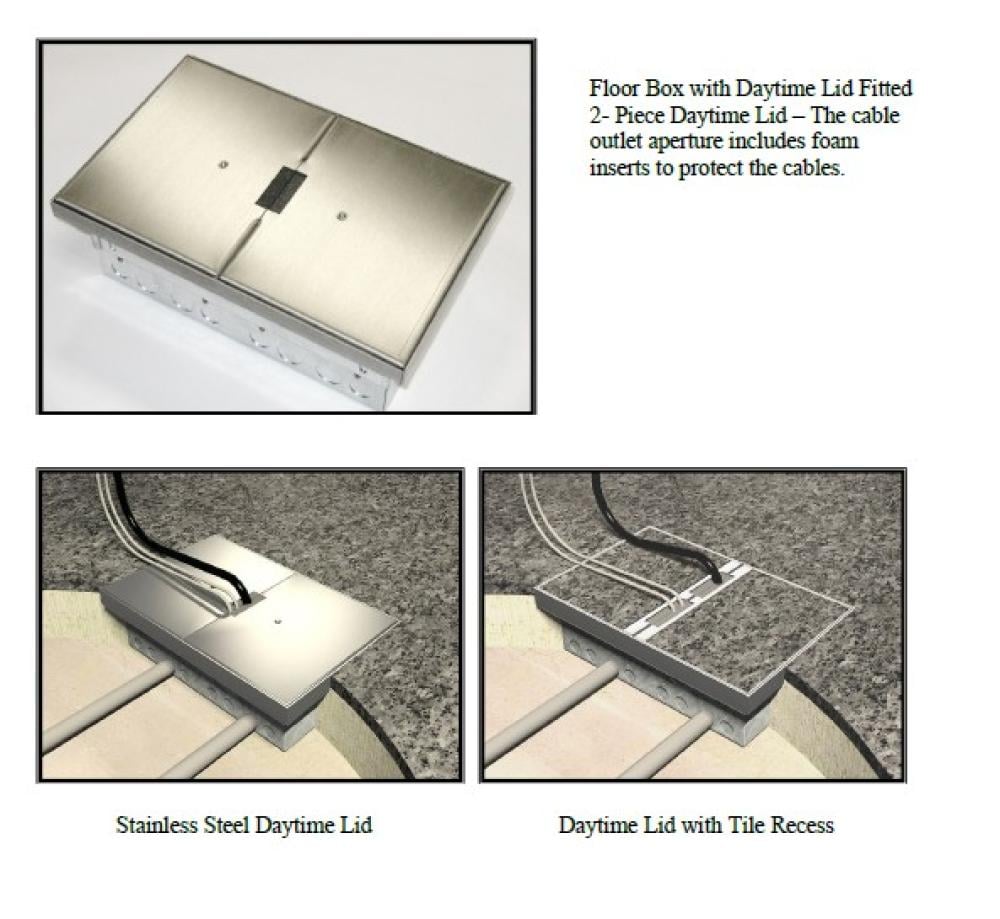 Floor Box with Daytime Lid Fitted
2- Piece Daytime Lid – The cable outlet aperture includes foam inserts to protect the cables.

Stainless Steel Daytime Lid

Daytime Lid with Tile Recess