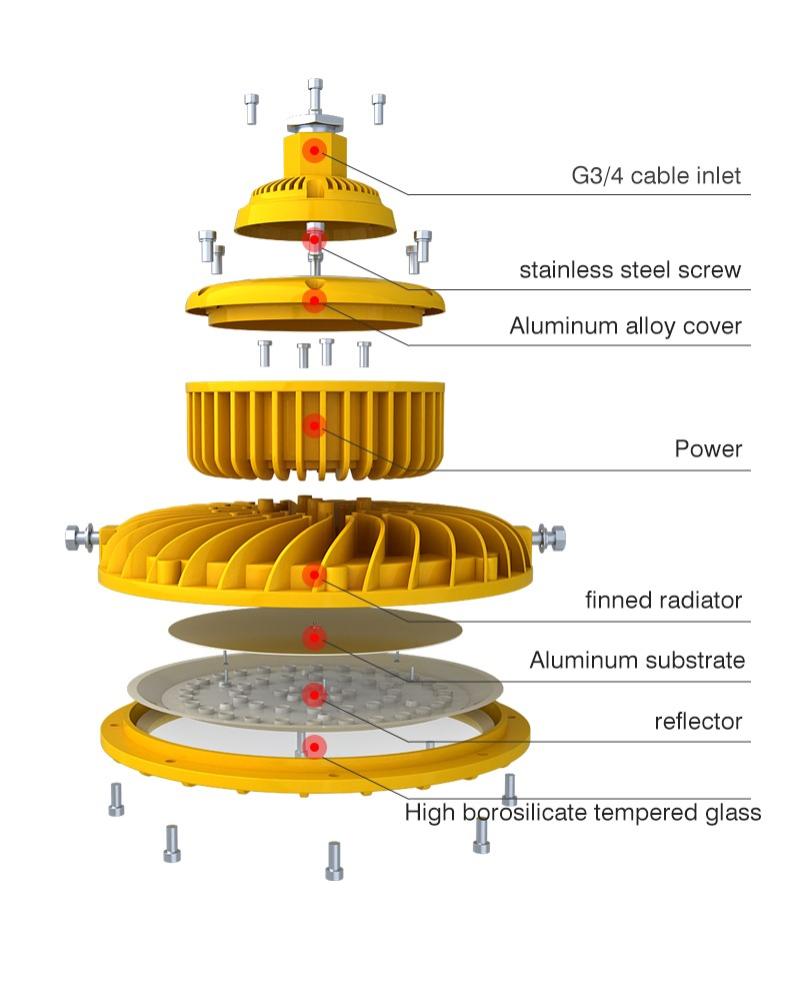 G3/4 cable inlet

stainless steel screw

Aluminum alloy cover

Power

finned radiator

Aluminum substrate

reflector

High borosilicate tempered glass