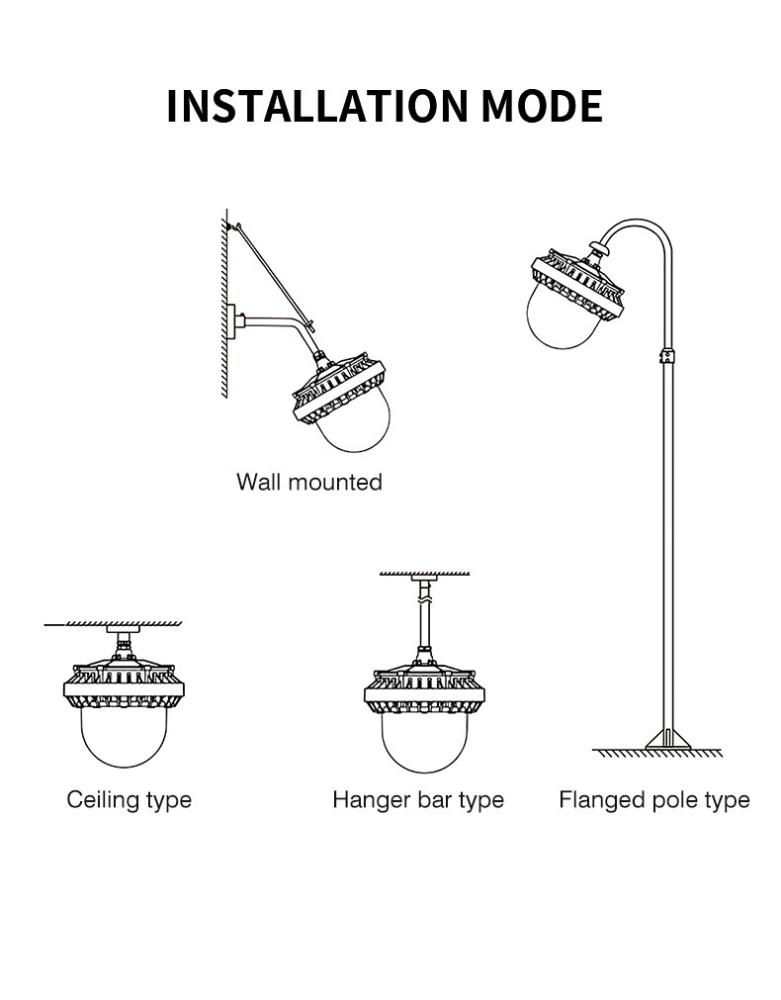 INSTALLATION MODE

Wall mounted

Ceiling type

Hanger bar type

Flanged pole type