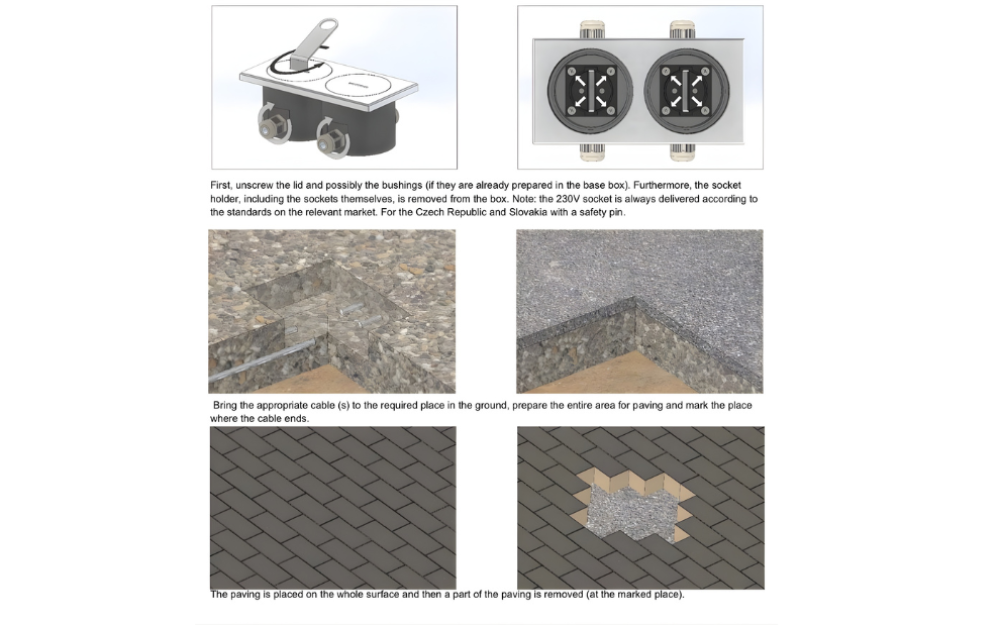 First, unscrew the lid and possibly the bushings (if they are already prepared in the base box). Furthermore, the socket holder, including the sockets themselves, is removed from the box. Note: the 230V socket is always delivered according to the standards on the relevant market. For the Czech Republic and Slovakia with a safety pin.

Bring the appropriate cable (s) to the required place in the ground, prepare the entire area for paving and mark the place where the cable ends.

The paving is placed on the whole surface and then a part of the paving is removed (at the marked place).