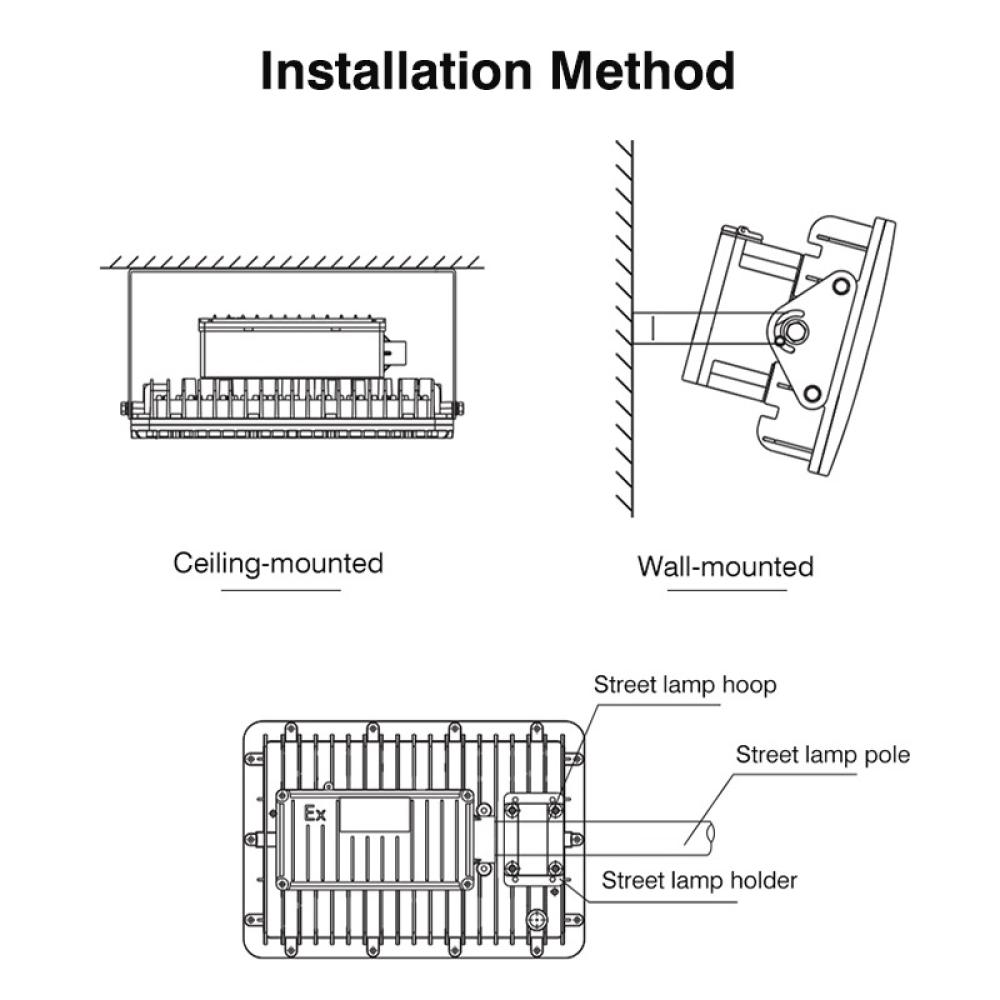 Installation Method

Ceiling-mounted

Wall-mounted

Street lamp hoop

Street lamp pole

Ex

Street lamp holder