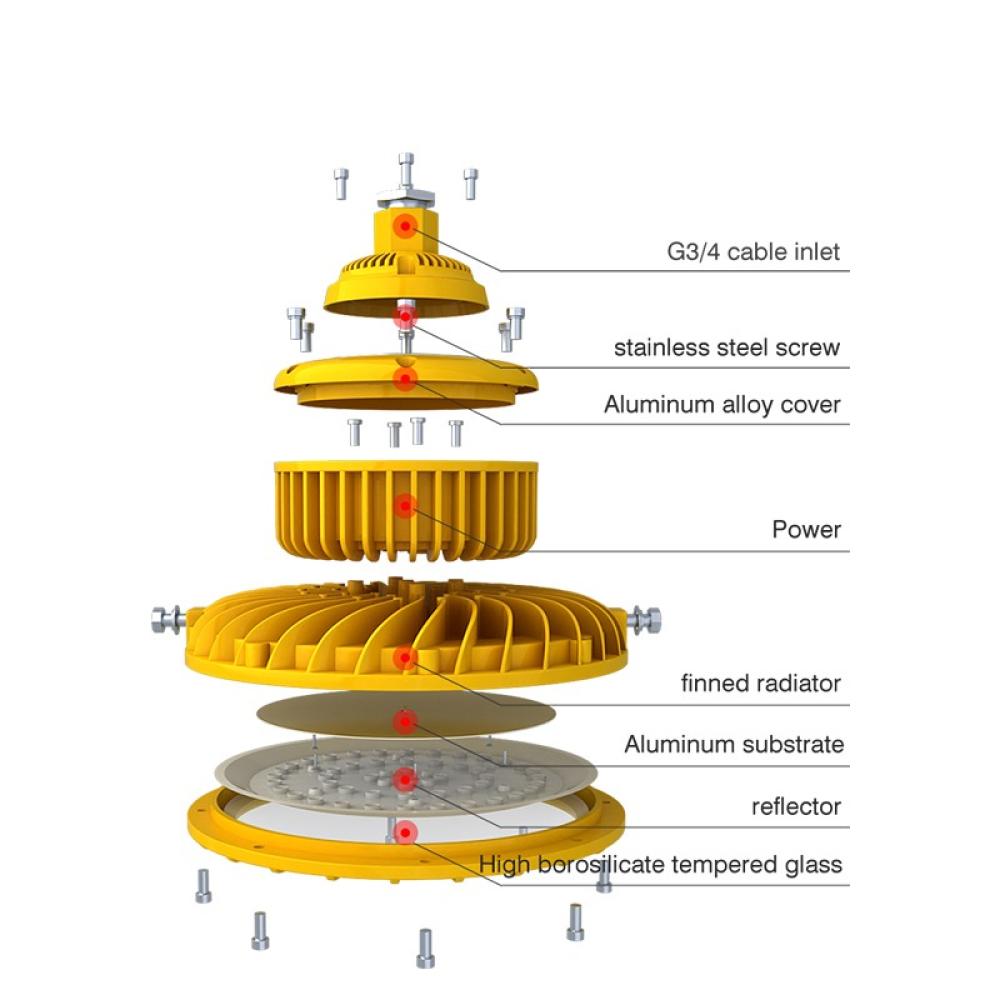 G3/4 cable inlet

stainless steel screw

Aluminum alloy cover

Power

finned radiator

Aluminum substrate

reflector

High borosilicate tempered glass