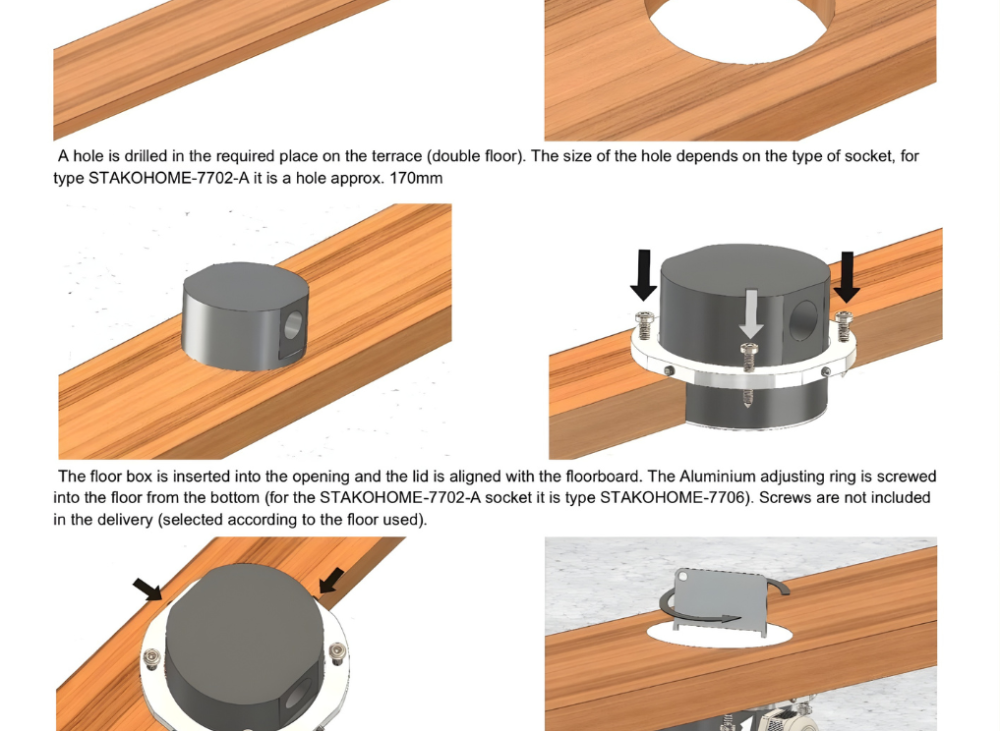 A hole is drilled in the required place on the terrace (double floor). The size of the hole depends on the type of socket, for type STAKOHOME-7702-A it is a hole approx. 170mm

The floor box is inserted into the opening and the lid is aligned with the floorboard. The Aluminium adjusting ring is screwed into the floor from the bottom (for the STAKOHOME-7702-A socket it is type STAKOHOME-7706). Screws are not included in the delivery (selected according to the floor used).