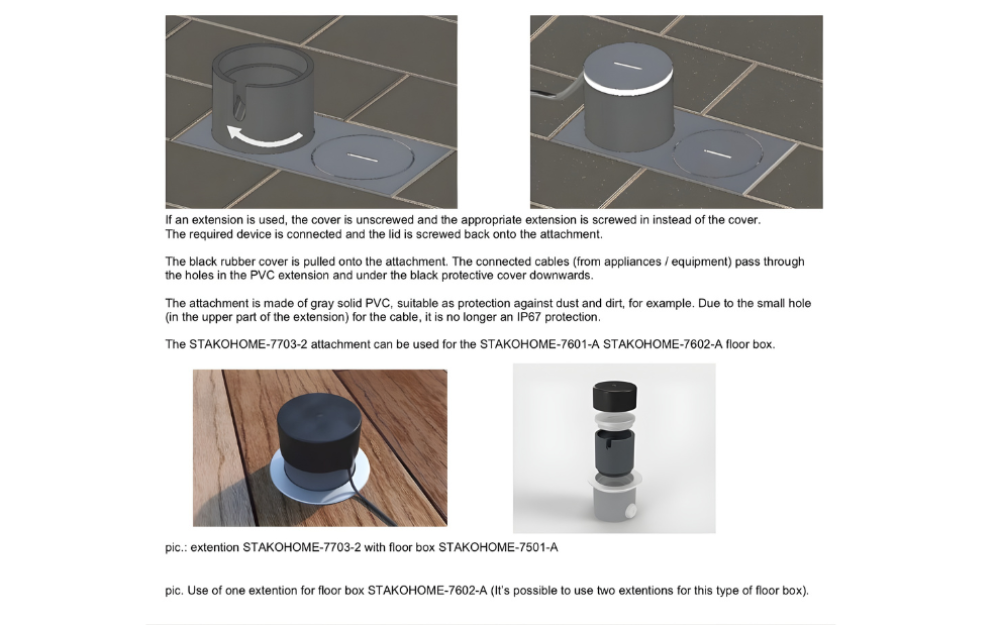 If an extension is used, the cover is unscrewed and the appropriate extension is screwed in instead of the cover. The required device is connected and the lid is screwed back onto the attachment.

The black rubber cover is pulled onto the attachment. The connected cables (from appliances / equipment) pass through the holes in the PVC extension and under the black protective cover downwards.

The attachment is made of gray solid PVC, suitable as protection against dust and dirt, for example. Due to the small hole (in the upper part of the extension) for the cable, it is no longer an IP67 protection.

The STAKOHOME-7703-2 attachment can be used for the STAKOHOME-7601-A STAKOHOME-7602-A floor box.

pic.: extention STAKOHOME-7703-2 with floor box STAKOHOME-7501-A

pic. Use of one extention for floor box STAKOHOME-7602-A (It's possible to use two extentions for this type of floor box).